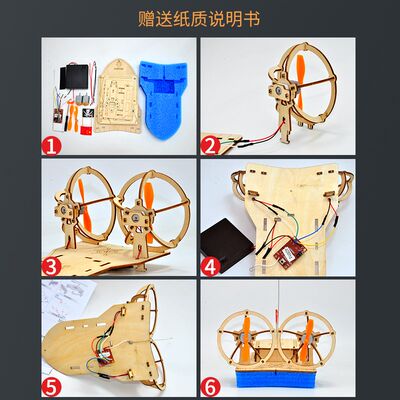 赠送纸质说明书

1

2

3

4

5

6