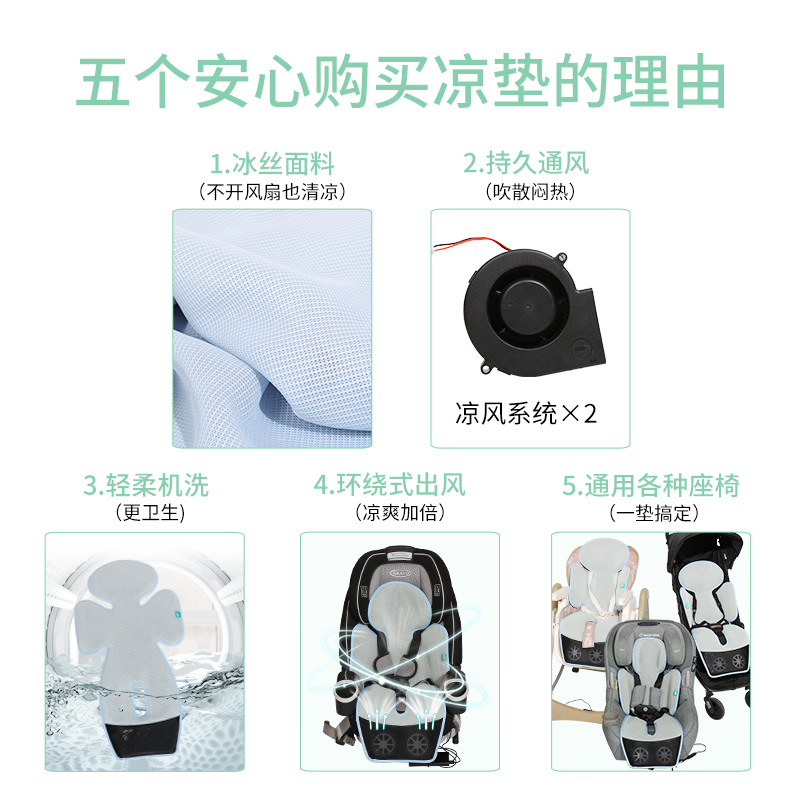 五个安心购买凉垫的理由

1.冰丝面料
（不开风扇也清凉）

2.持久通风
（吹散闷热）

凉风系统×2

3.轻柔机洗
（更卫生）

4.环绕式出风
（凉爽加倍）

5.通用各种座椅
（一垫搞定）