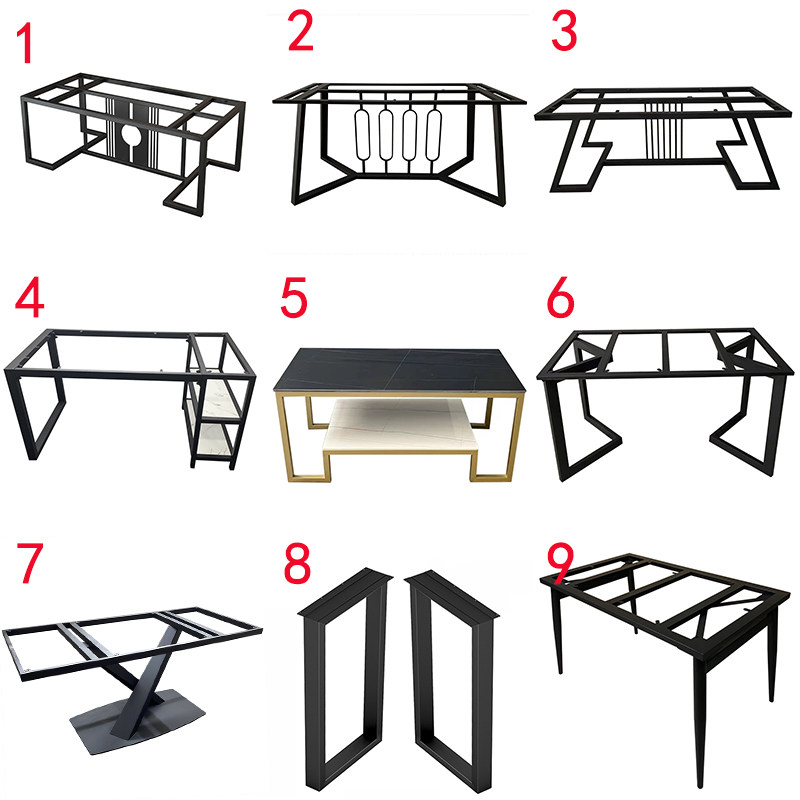 1

2

3

4

5

6

7

8

9