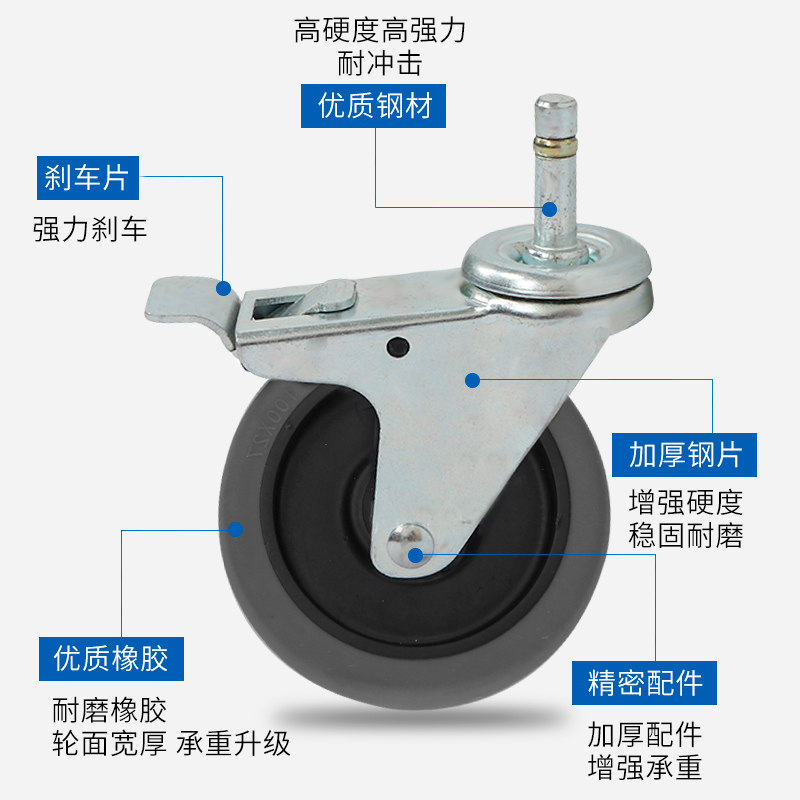 高硬度高强力
耐冲击
优质钢材

刹车片
强力刹车

100X21

加厚钢片
增强硬度
稳固耐磨

优质橡胶
耐磨橡胶
轮面宽厚 承重升级

精密配件
加厚配件
增强承重