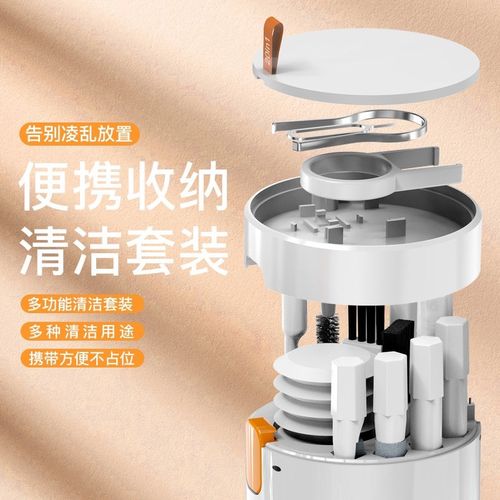 告别凌乱放置

便携收纳
清洁套装

多功能清洁套装

多种清洁用途

携带方便不占位