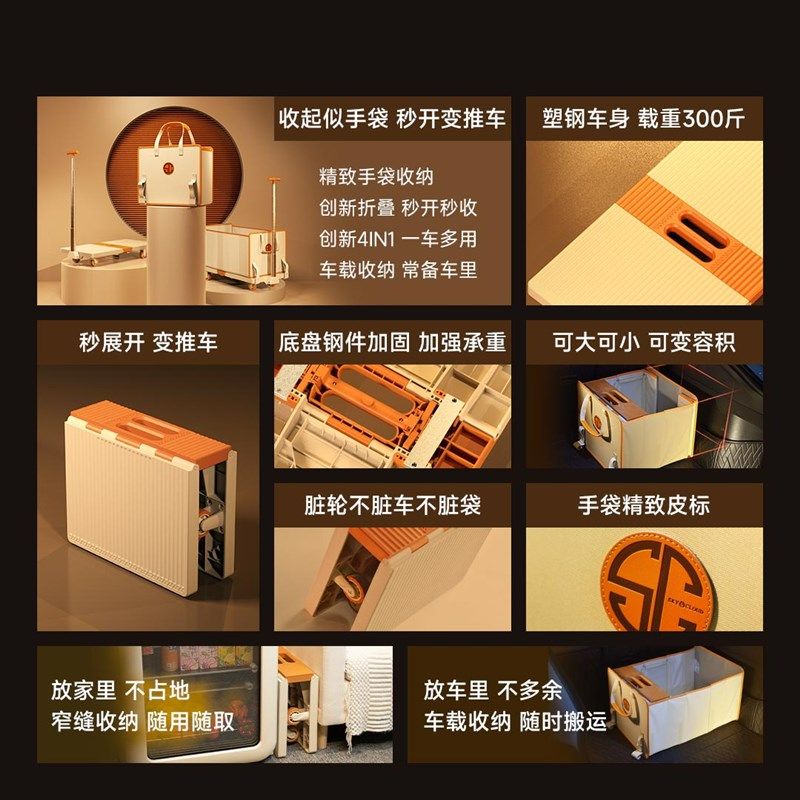 收起似手袋 秒开变推车

精致手袋收纳
创新折叠 秒开秒收
创新4IN1 一车多用
车载收纳 常备车里

塑钢车身 载重300斤

秒展开 变推车

底盘钢件加固 加强承重

可大可小 可变容积

脏轮不脏车不脏袋

手袋精致皮标

SKY CLOUD

放家里 不占地
窄缝收纳 随用随取

放车里 不多余
车载收纳 随时搬运