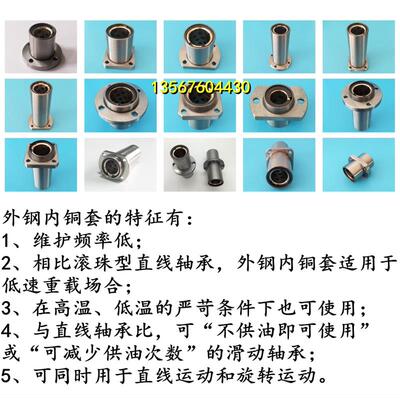 13567604430

外钢内铜套的特征有：
1、维护频率低；
2、相比滚珠型直线轴承，外钢内铜套适用于低速重载场合；
3、在高温、低温的严苛条件下也可使用；
4、与直线轴承比，可“不供油即可使用”或“可减少供油次数”的滑动轴承；
5、可同时用于直线运动和旋转运动。