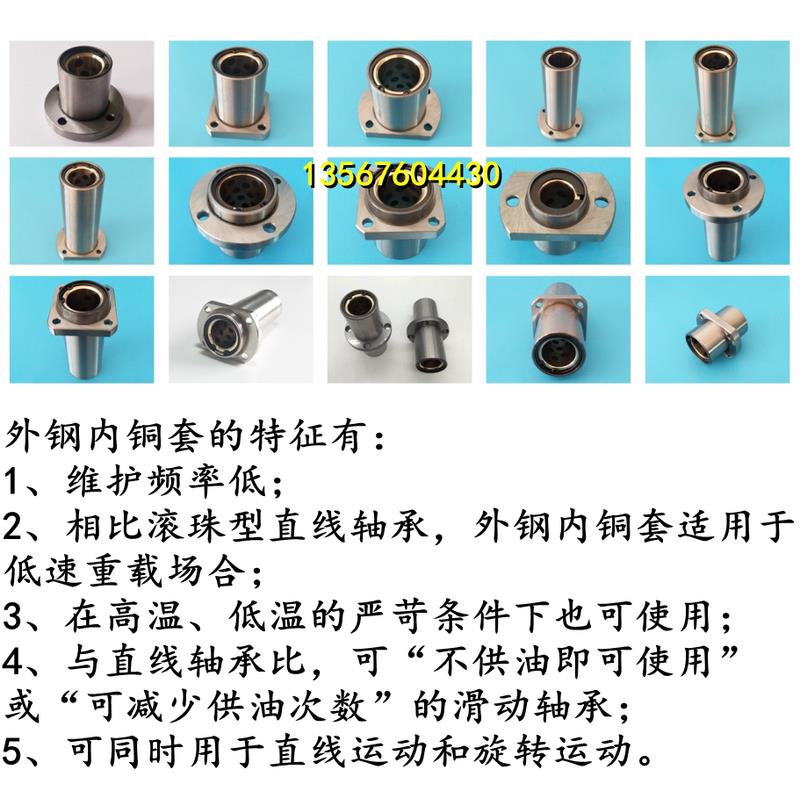 13567604430

外钢内铜套的特征有：
1、维护频率低；
2、相比滚珠型直线轴承，外钢内铜套适用于低速重载场合；
3、在高温、低温的严苛条件下也可使用；
4、与直线轴承比，可“不供油即可使用”或“可减少供油次数”的滑动轴承；
5、可同时用于直线运动和旋转运动。