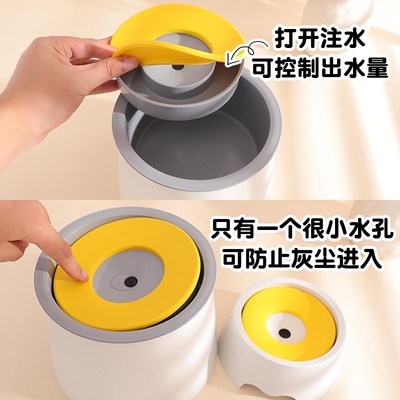 打开注水
可控制出水量

只有一个很小水孔
可防止灰尘进入