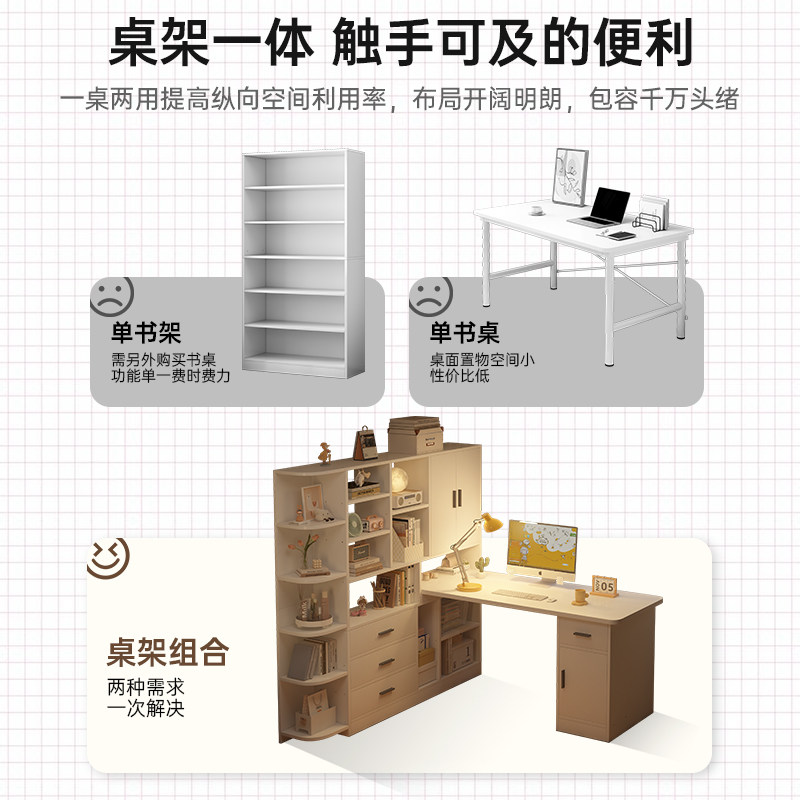 桌架一体 触手可及的便利

一桌两用提高纵向空间利用率，布局开阔明朗，包容千万头绪

单书架

需另外购买书桌
功能单一费时费力

单书桌

桌面置物空间小
性价比低

05

桌架组合

两种需求
一次解决