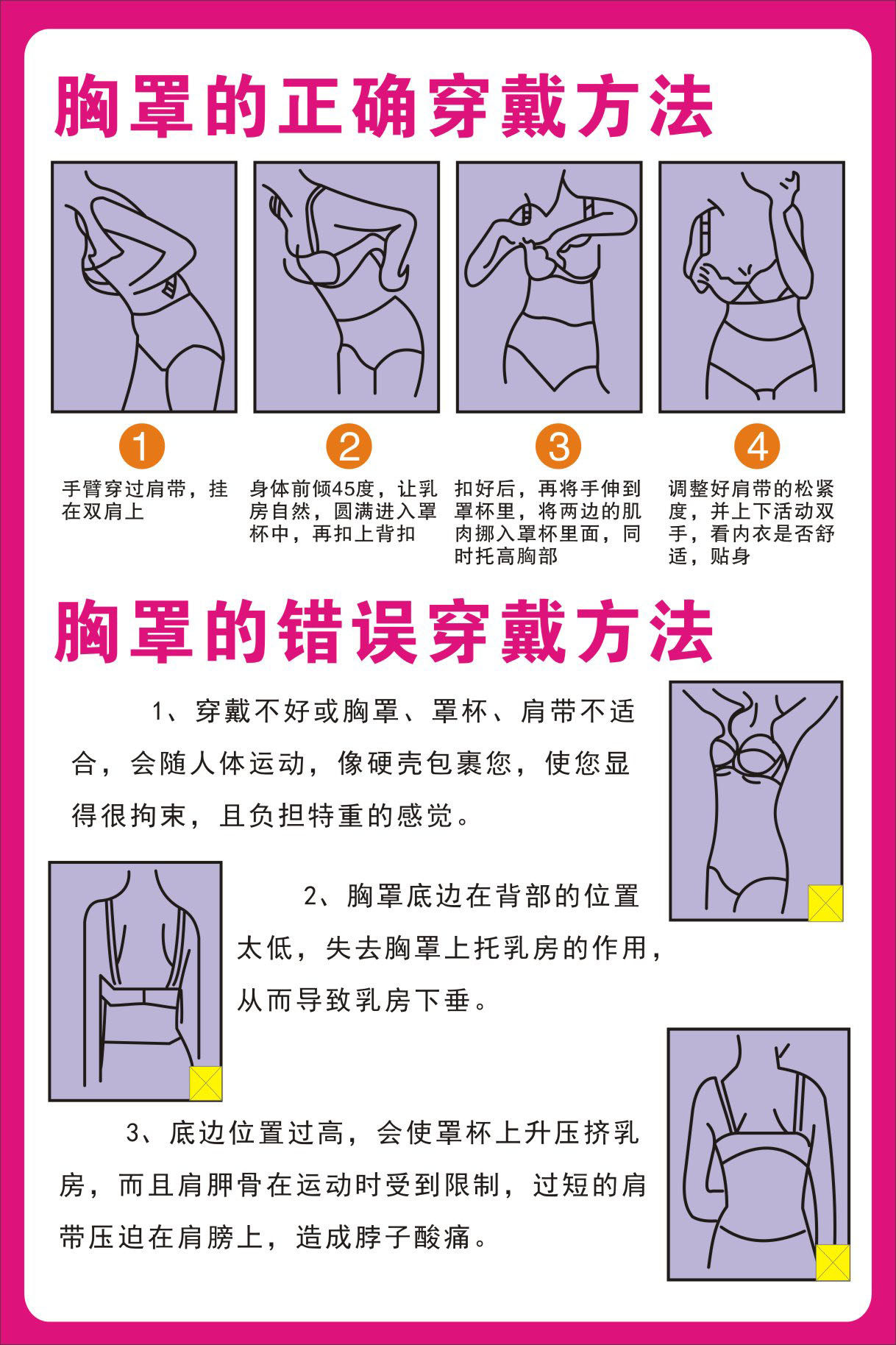 胸罩的正确穿戴方法

1
手臂穿过肩带，挂在双肩上

2
身体前倾45度，让乳房自然，圆满进入罩杯中，再扣上背扣

3
扣好后，再将手伸到罩杯里，将两边的肌肉挪入罩杯里面，同时托高胸部

4
调整好肩带的松紧度，并上下活动双手，看内衣是否舒适，贴身

胸罩的错误穿戴方法

1、穿戴不好或胸罩、罩杯、肩带不适合，会随人体运动，像硬壳包裹您，使您显得很拘束，且负担特重的感觉。

2、胸罩底边在背部的位置太低，失去胸罩上托乳房的作用，从而导致乳房下垂。

3、底边位置过高，会使罩杯上升压挤乳房，而且肩胛骨在运动时受到限制，过短的肩带压迫在肩膀上，造成脖子酸痛。