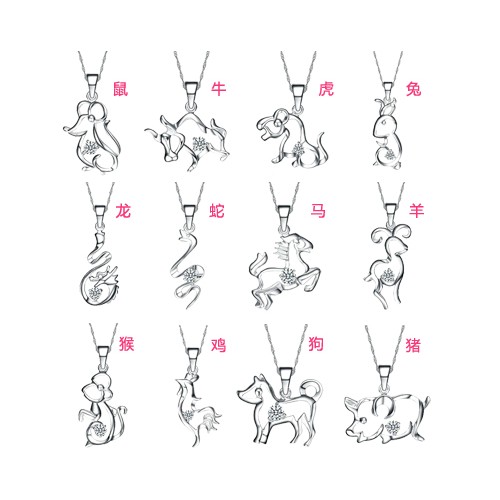 鼠 牛 虎 兔

龙 蛇 马 羊

猴 鸡 狗 猪