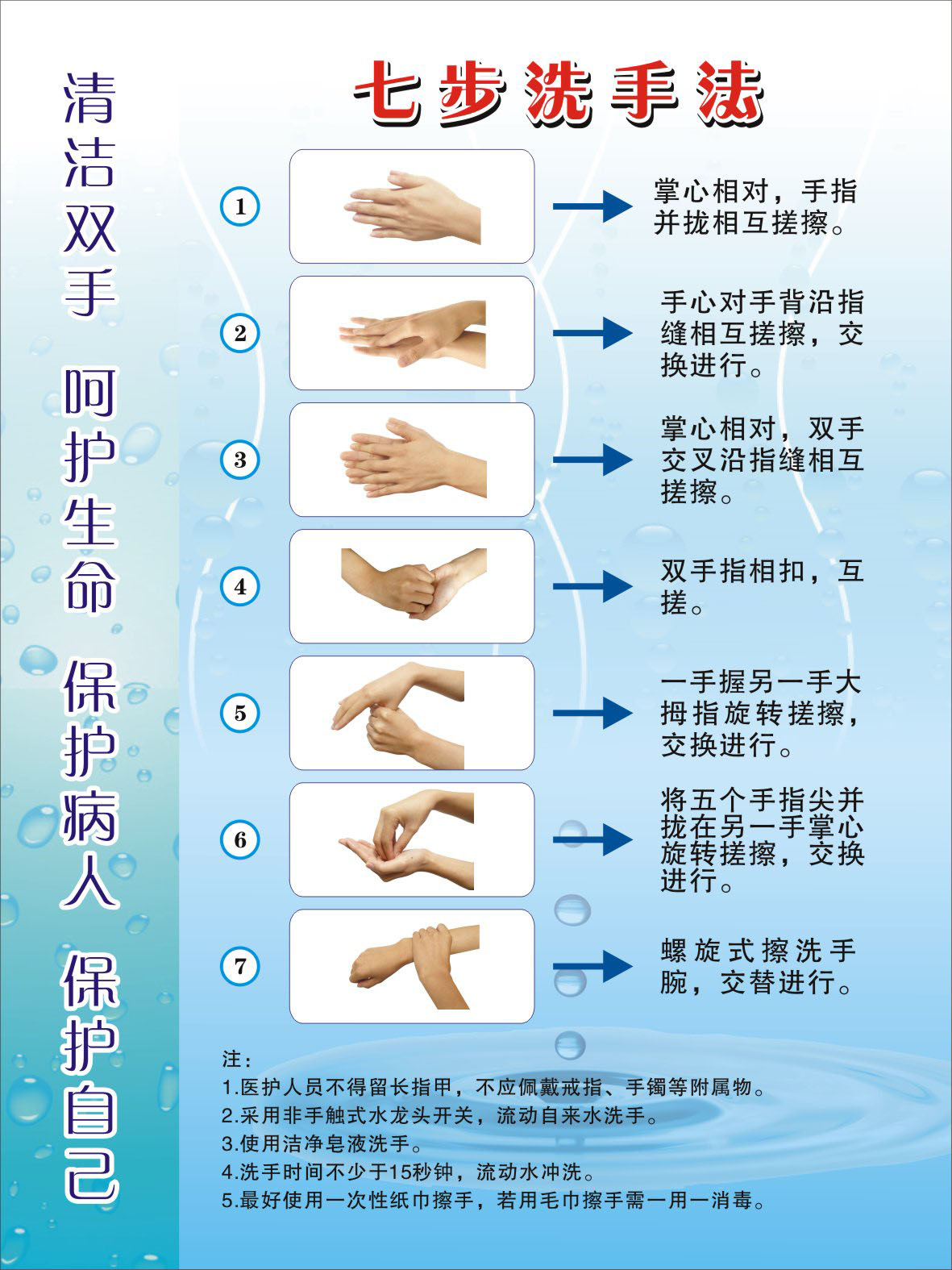 清洁双手 呵护生命 保护病人 保护自己

七步洗手法

1 掌心相对，手指并拢相互搓擦。

2 手心对手背沿指缝相互搓擦，交换进行。

3 掌心相对，双手交叉沿指缝相互搓擦。

4 双手指相扣，互搓。

5 一手握另一手大拇指旋转搓擦，交换进行。

6 将五个手指尖并拢在另一手掌心旋转搓擦，交换进行。

7 螺旋式擦洗手腕，交替进行。

注：
1.医护人员不得留长指甲，不应佩戴戒指、手镯等附属物。
2.采用非手触式水龙头开关，流动自来水洗手。
3.使用洁净皂液洗手。
4.洗手时间不少于15秒钟，流动水冲洗。
5.最好使用一次性纸巾擦手，若用毛巾擦手需一用一消毒。