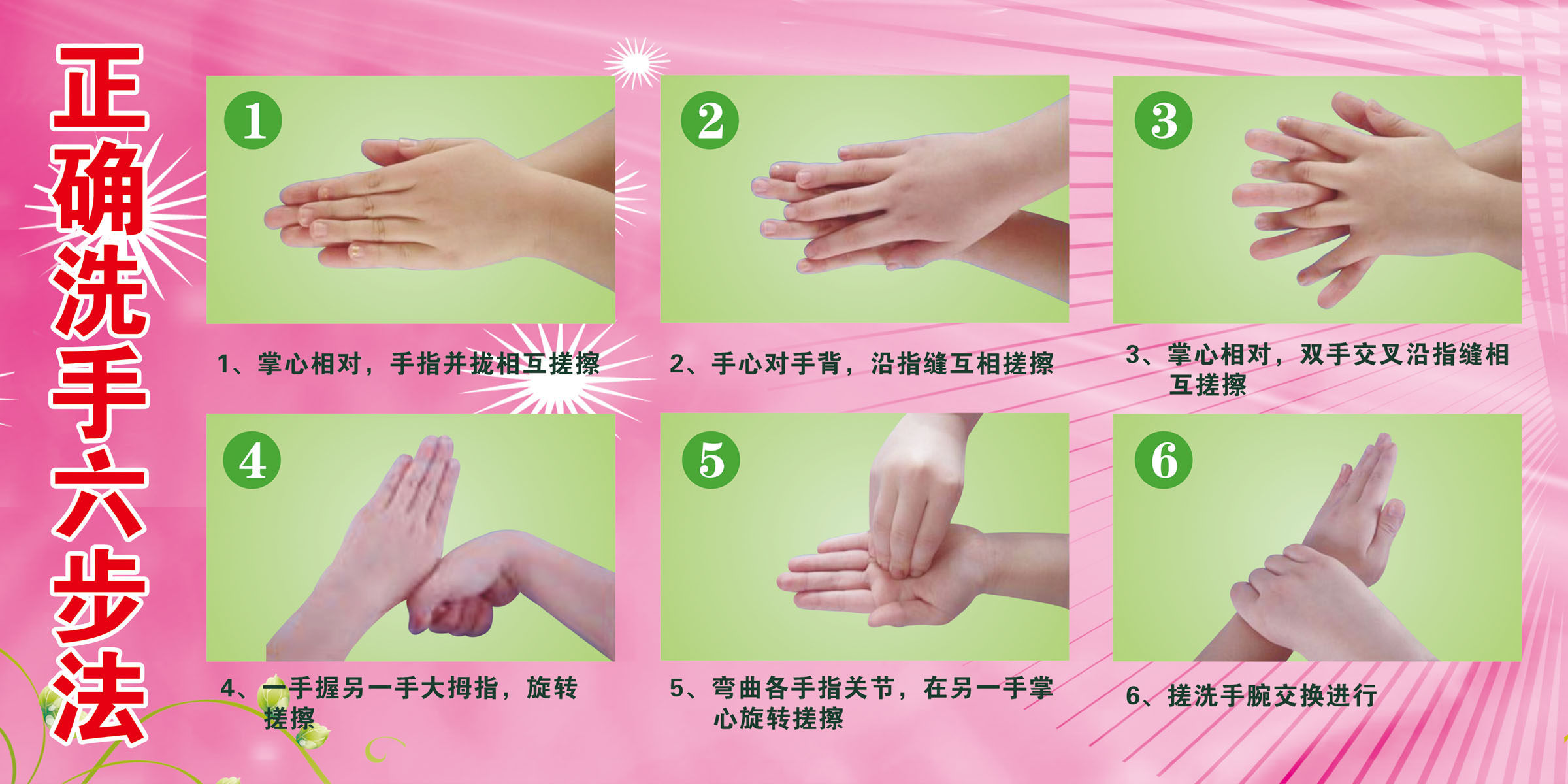 正确洗手六步法

1

1、掌心相对，手指并拢相互搓擦

2

2、手心对手背，沿指缝互相搓擦

3

3、掌心相对，双手交叉沿指缝相互搓擦

4

4、一手握另一手大拇指，旋转搓擦

5

5、弯曲各手指关节，在另一手掌心旋转搓擦

6

6、搓洗手腕交换进行