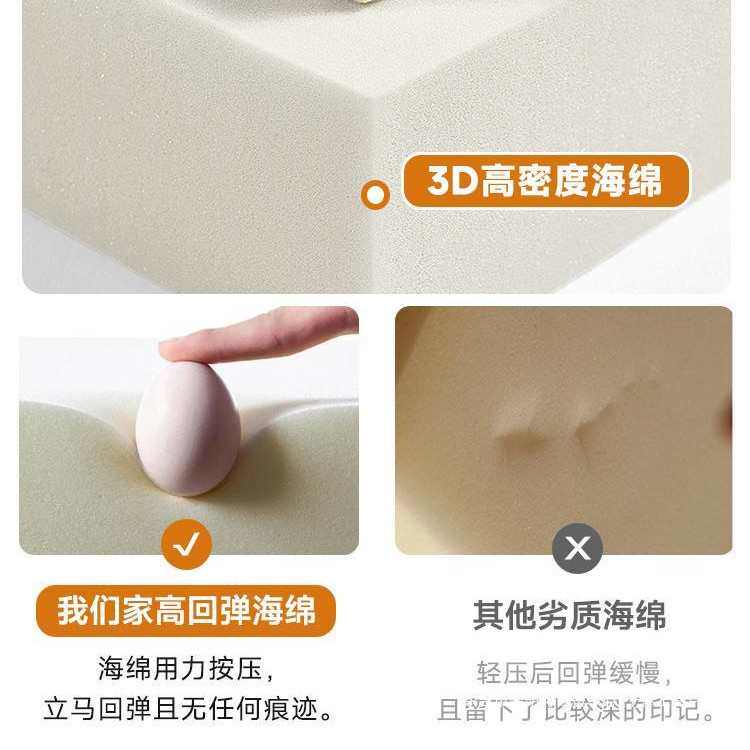 3D高密度海绵

我们家高回弹海绵

海绵用力按压，
立马回弹且无任何痕迹。

其他劣质海绵

轻压后回弹缓慢，
且留下了比较深的印记。