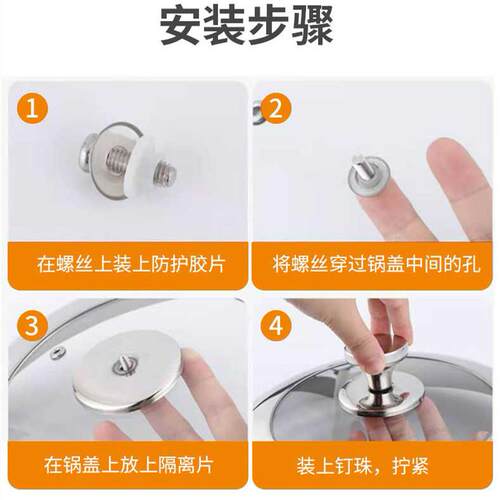 安装步骤

1
在螺丝上装上防护胶片

2
将螺丝穿过锅盖中间的孔

3
在锅盖上放上隔离片

4
装上钉珠，拧紧