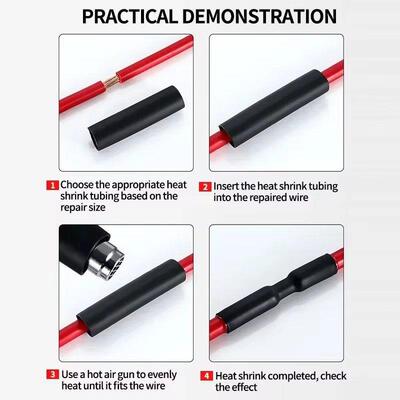 PRACTICAL DEMONSTRATION

1 Choose the appropriate heat shrink tubing based on the repair size

2 Insert the heat shrink tubing into the repaired wire

3 Use a hot air gun to evenly heat until it fits the wire

4 Heat shrink completed, check the effect