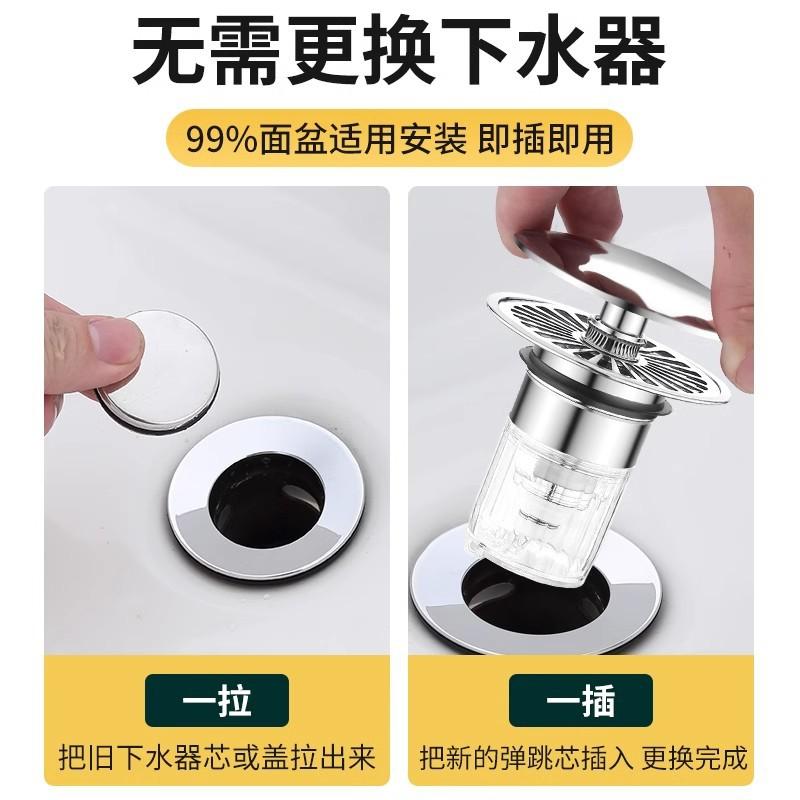 无需更换下水器

99%面盆适用安装 即插即用

一拉

把旧下水器芯或盖拉出来

一插

把新的弹跳芯插入 更换完成