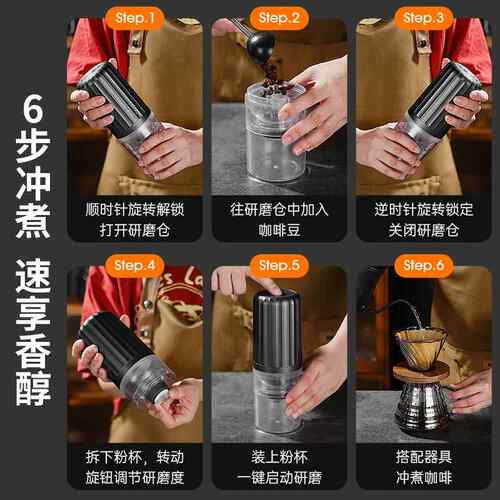 6步冲煮

速享香醇

Step.1
顺时针旋转解锁
打开研磨仓

Step.2
往研磨仓中加入
咖啡豆

Step.3
逆时针旋转锁定
关闭研磨仓

Step.4
拆下粉杯，转动
旋钮调节研磨度

Step.5
装上粉杯
一键启动研磨

Step.6
搭配器具
冲煮咖啡