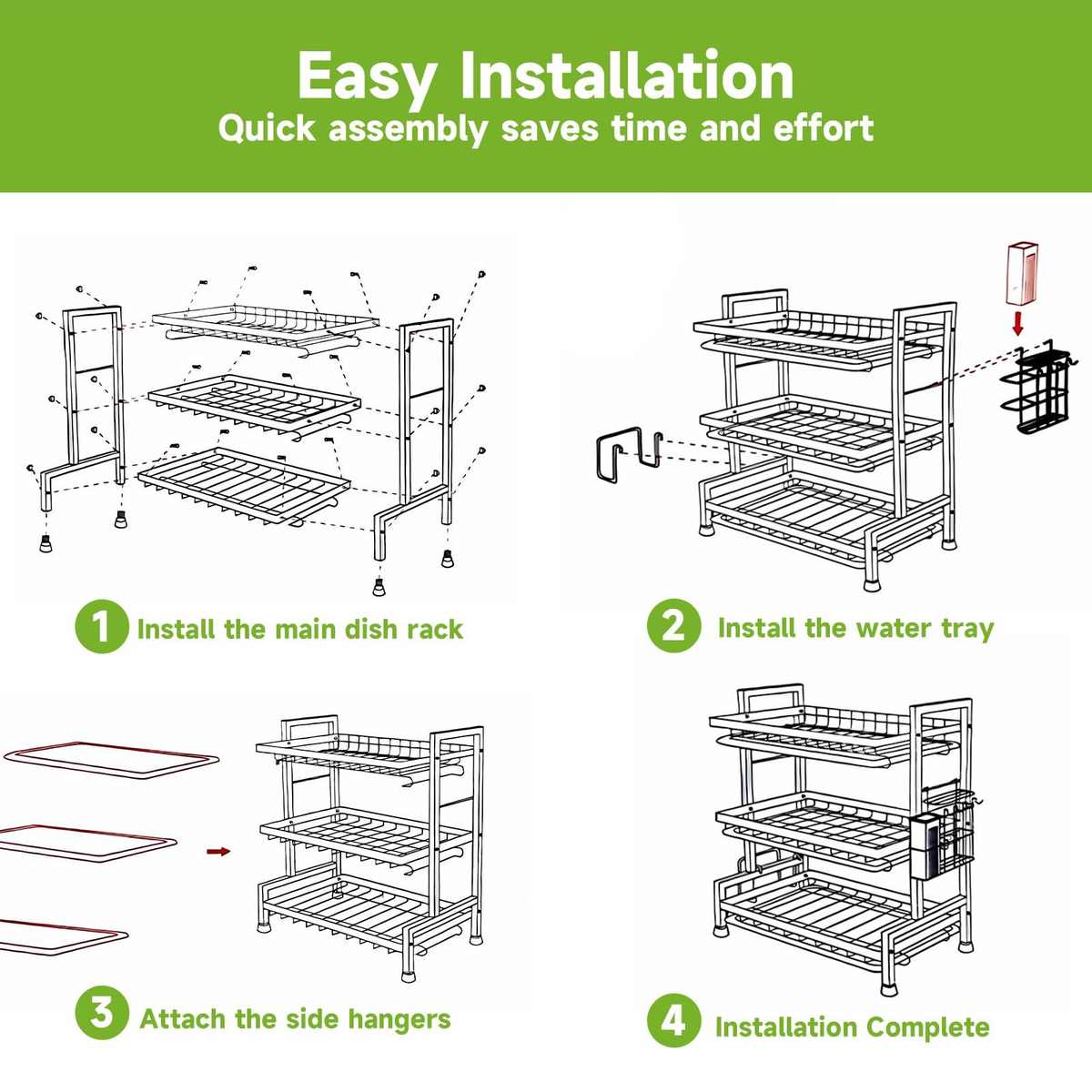 Easy Installation
Quick assembly saves time and effort

1 Install the main dish rack

2 Install the water tray

3 Attach the side hangers

4 Installation Complete