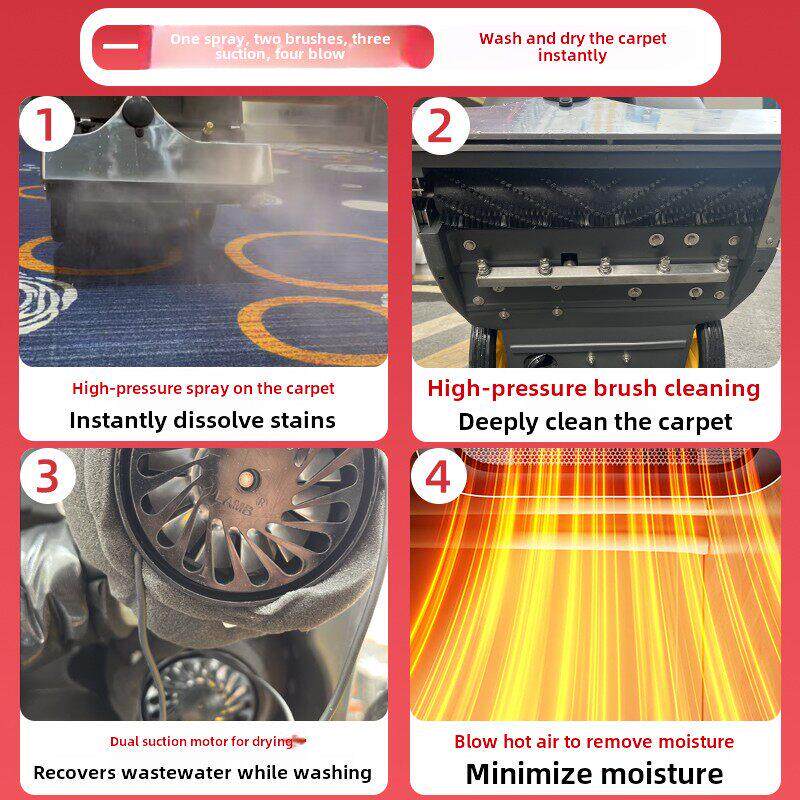 One spray, two brushes, three suction, four blow

Wash and dry the carpet instantly

1

High-pressure spray on the carpet

Instantly dissolve stains

2

High-pressure brush cleaning

Deeply clean the carpet

3

Dual suction motor for drying

Recovers wastewater while washing

4

Blow hot air to remove moisture

Minimize moisture