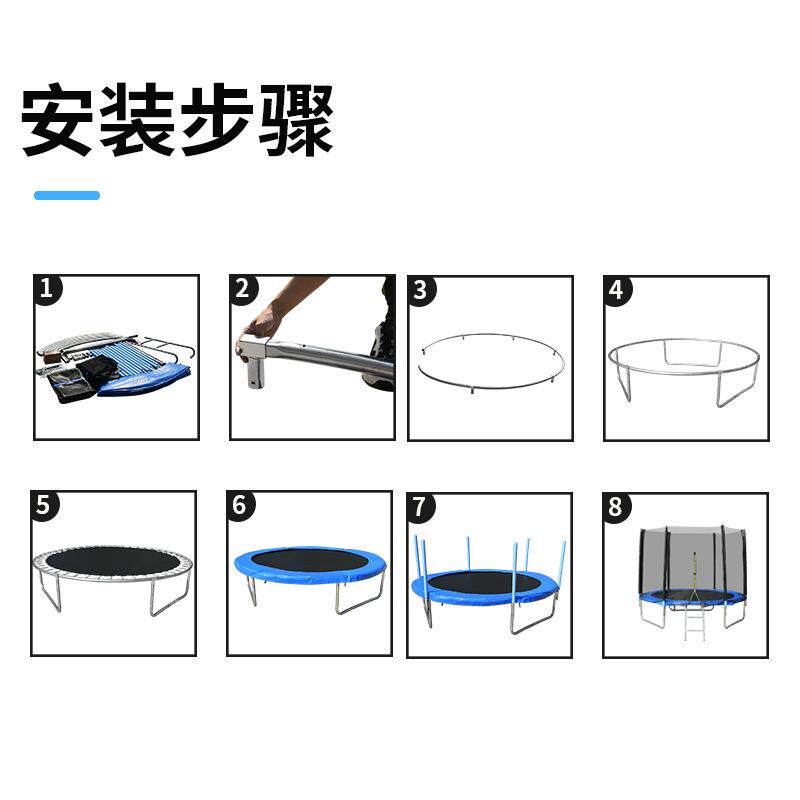 安装步骤

1

2

3

4

5

6

7

8