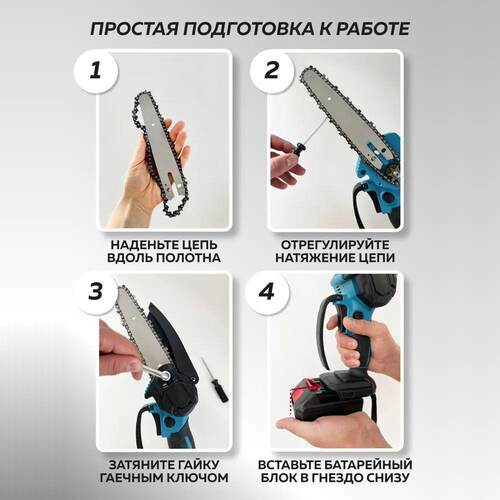 ПРОСТАЯ ПОДГОТОВКА К РАБОТЕ

1

НАДЕНЬТЕ ЦЕПЬ ВДОЛЬ ПОЛОТНА

2

ОТРЕГУЛИРУЙТЕ НАТЯЖЕНИЕ ЦЕПИ

3

ЗАТЯНИТЕ ГАЙКУ ГАЕЧНЫМ КЛЮЧОМ

4

ВСТАВЬТЕ БАТАРЕЙНЫЙ БЛОК В ГНЕЗДО СНИЗУ