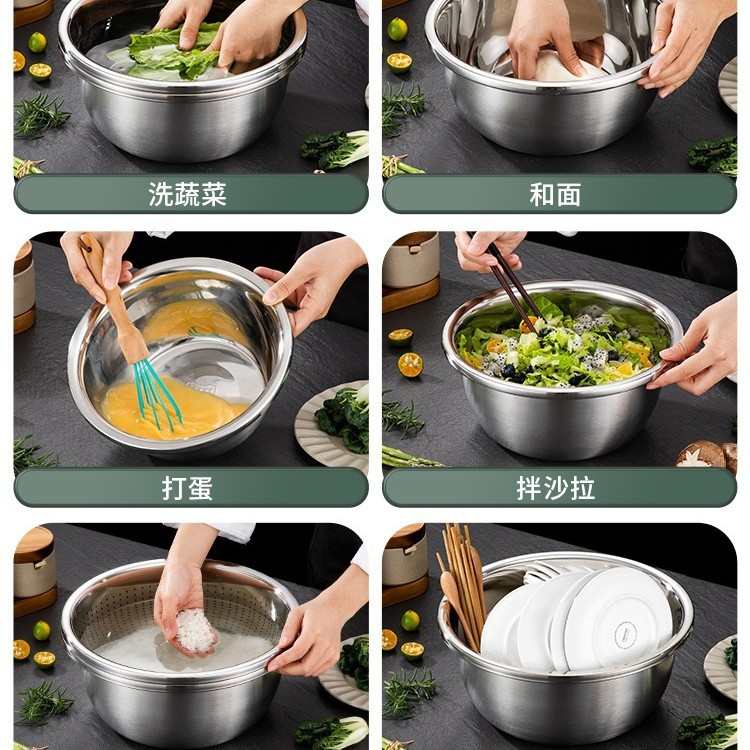 洗蔬菜

和面

打蛋

拌沙拉