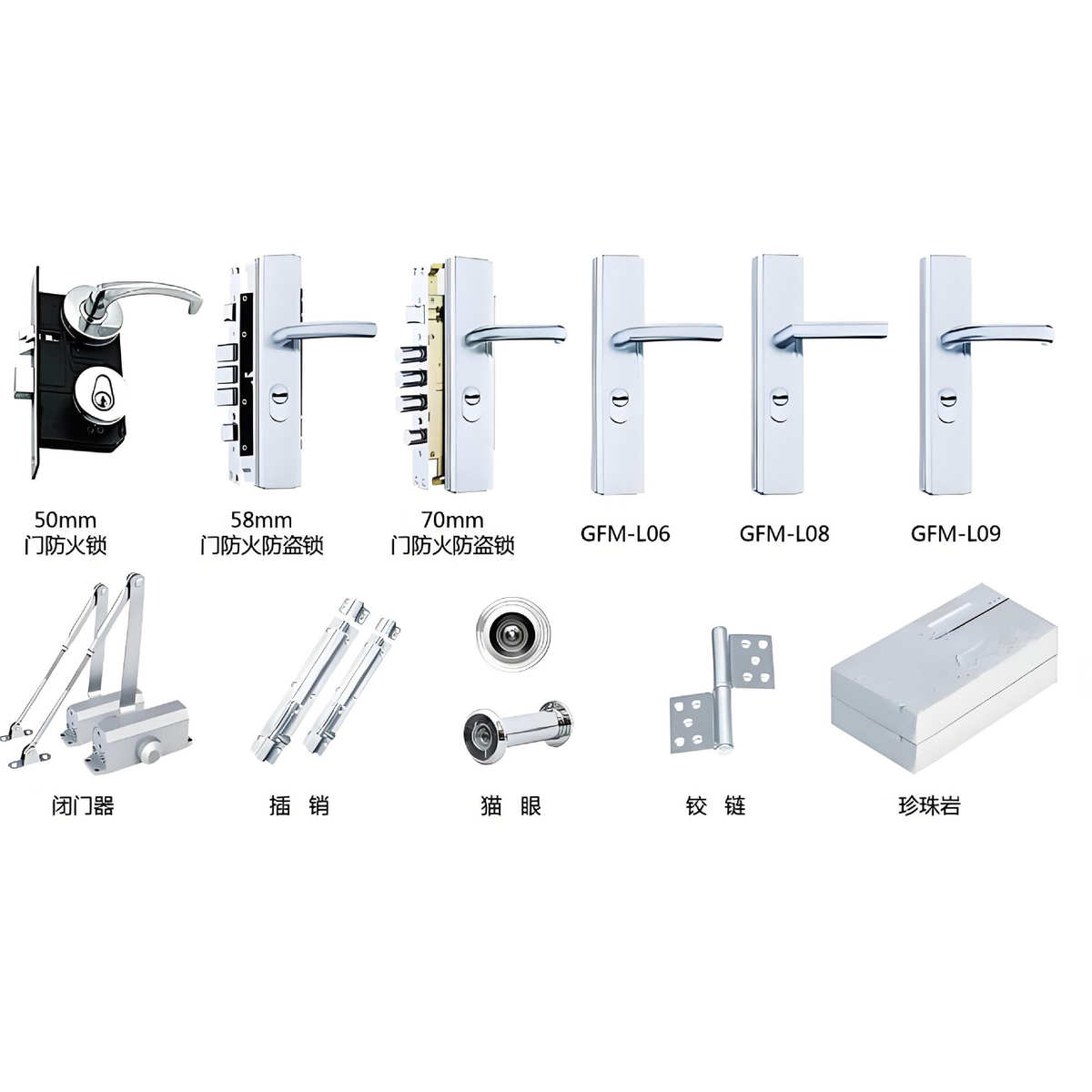 50mm
门防火锁

58mm
门防火防盗锁

70mm
门防火防盗锁

GFM-L06

GFM-L08

GFM-L09

闭门器

插 销

猫 眼

铰 链

珍珠岩