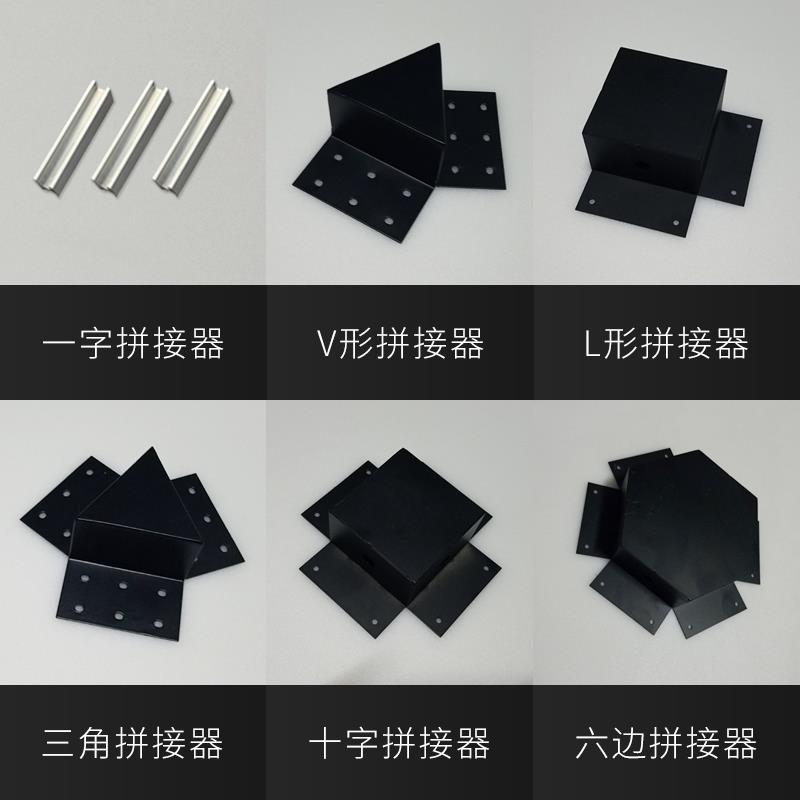 一字拼接器

V形拼接器

L形拼接器

三角拼接器

十字拼接器

六边拼接器