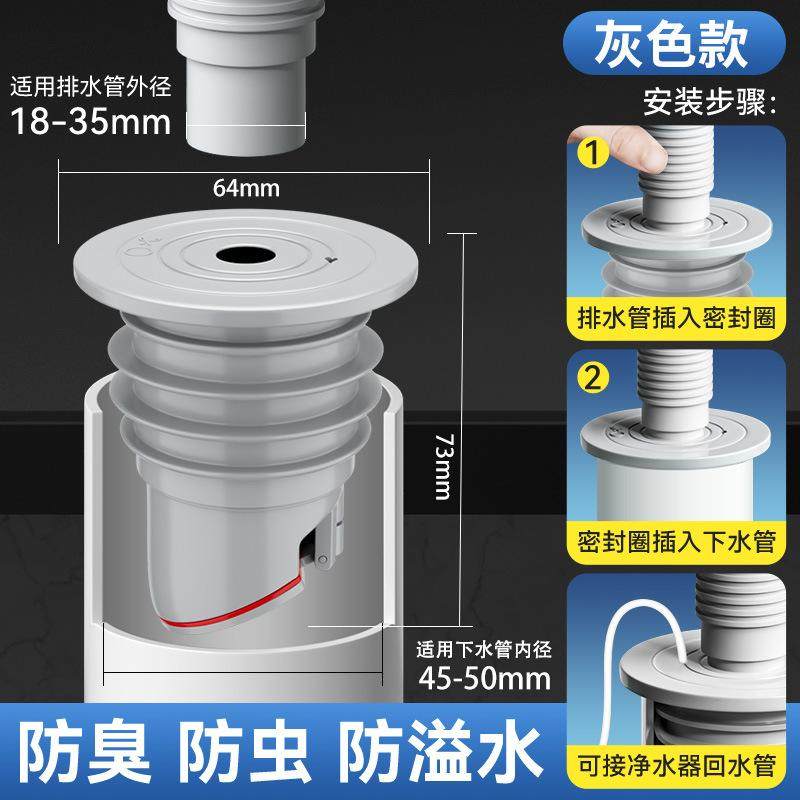 适用排水管外径
18-35mm

64mm

73mm

适用下水管内径
45-50mm

防臭 防虫 防溢水

灰色款

安装步骤:

1
排水管插入密封圈

2
密封圈插入下水管

可接净水器回水管