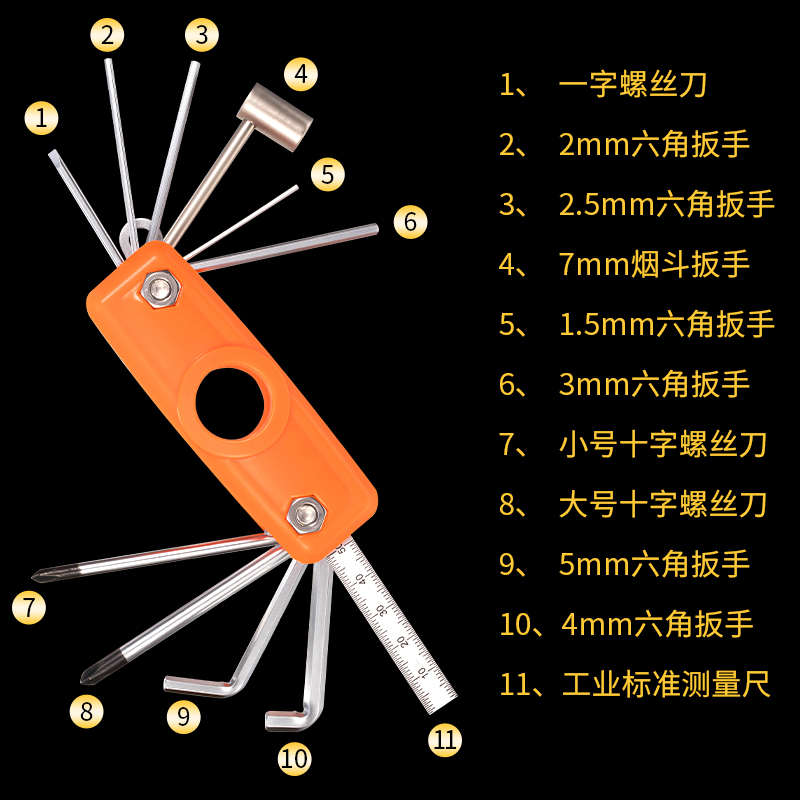 2
3
4
1
5
6
7
8
9
10
11
50
40
30
20
10

1、 一字螺丝刀

2、 2mm六角扳手

3、 2.5mm六角扳手

4、 7mm烟斗扳手

5、 1.5mm六角扳手

6、 3mm六角扳手

7、 小号十字螺丝刀

8、 大号十字螺丝刀

9、 5mm六角扳手

10、4mm六角扳手

11、工业标准测量尺