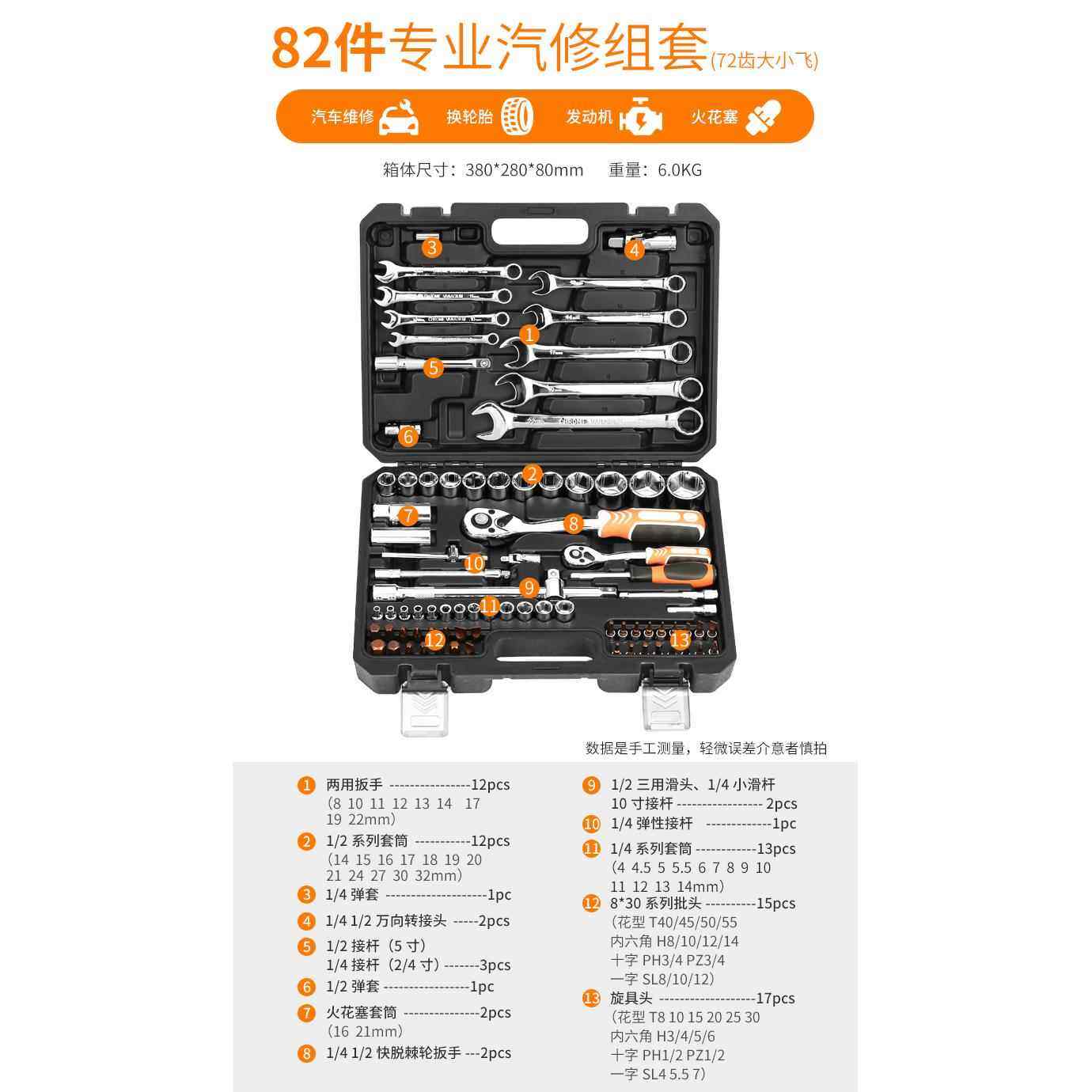 82件专业汽修组套(72齿大小飞)

汽车维修 换轮胎 发动机 火花塞

箱体尺寸：380*280*80mm 重量：6.0KG

3 4 1 5 6 2 7 8 10 9 11 12 13

数据是手工测量，轻微误差介意者慎拍

1 两用扳手 ----------------12pcs
（8 10 11 12 13 14 17 19 22mm）

2 1/2 系列套筒 -----------12pcs
（14 15 16 17 18 19 20 21 24 27 30 32mm）

3 1/4 弹套 --------------------1pc

4 1/4 1/2 万向转接头 -----2pcs

5 1/2 接杆（5 寸）
1/4 接杆（2/4 寸）-------3pcs

6 1/2 弹套 -----------------1pc

7 火花塞套筒 ---------------2pcs
（16 21mm）

8 1/4 1/2 快脱棘轮扳手 ---2pcs

9 1/2 三用滑头、1/4 小滑杆
10 寸接杆 ----------------- 2pcs

10 1/4 弹性接杆 -------------1pc

11 1/4 系列套筒 ------------13pcs
（4 4.5 5 5.5 6 7 8 9 10 11 12 13 14mm）

12 8*30 系列批头 ----------15pcs
（花型 T40/45/50/55
内六角 H8/10/12/14
十字 PH3/4 PZ3/4
一字 SL8/10/12）

13 旋具头 -------------------17pcs
（花型 T8 10 15 20 25 30
内六角 H3/4/5/6
十字 PH1/2 PZ1/2
一字 SL4 5.5 7）