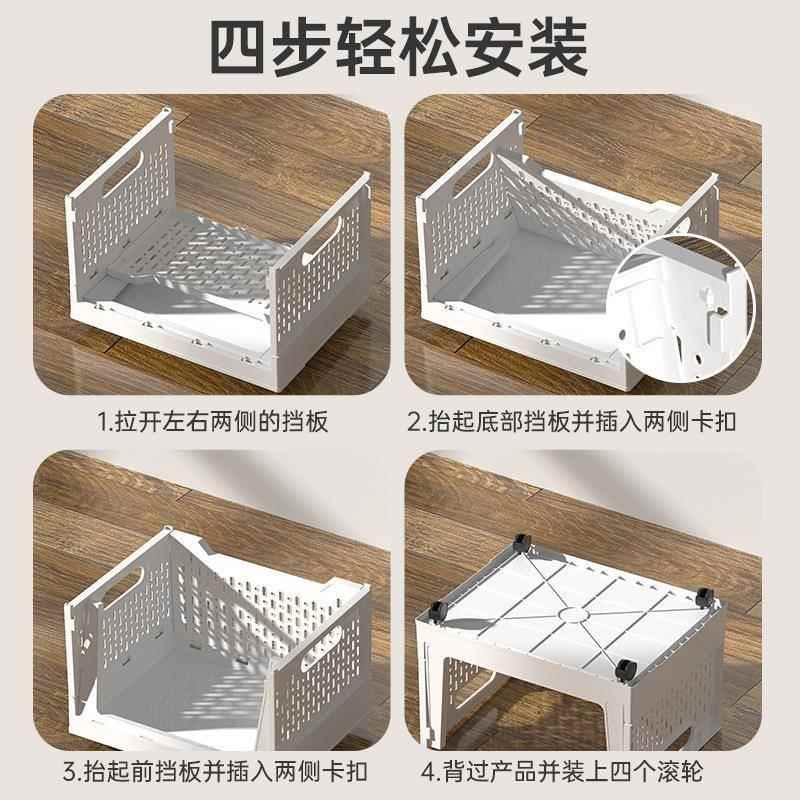 四步轻松安装

1.拉开左右两侧的挡板

2.抬起底部挡板并插入两侧卡扣

3.抬起前挡板并插入两侧卡扣

4.背过产品并装上四个滚轮