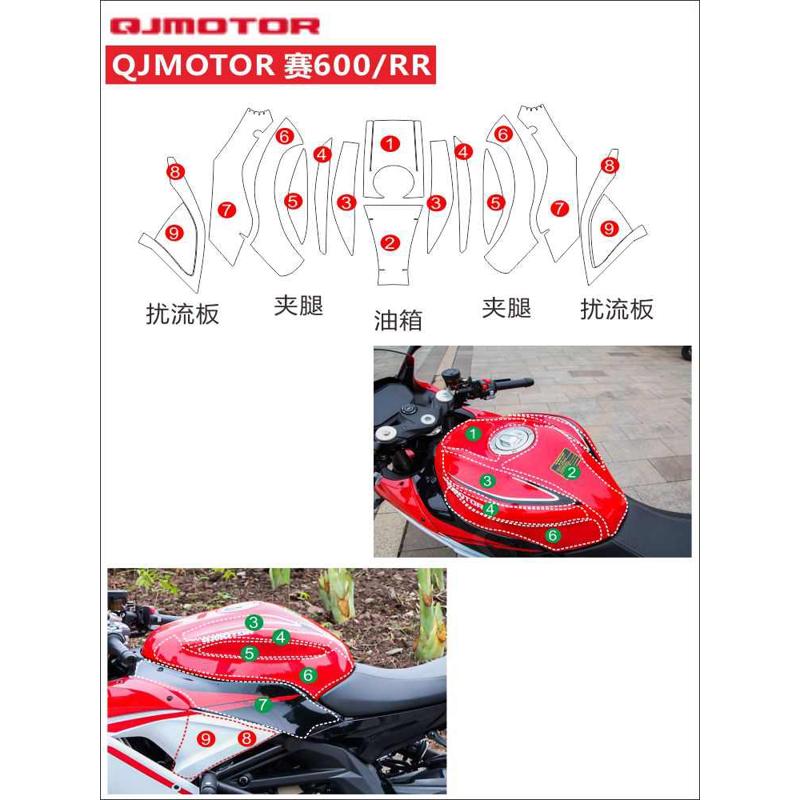 QJMOTOR

QJMOTOR 赛600/RR

8
9
7
6
5
4
3
1
2
3
4
5
6
7
8
9

扰流板
夹腿
油箱
夹腿
扰流板

1
2
3
4
6

3
4
5
6
7
9
8