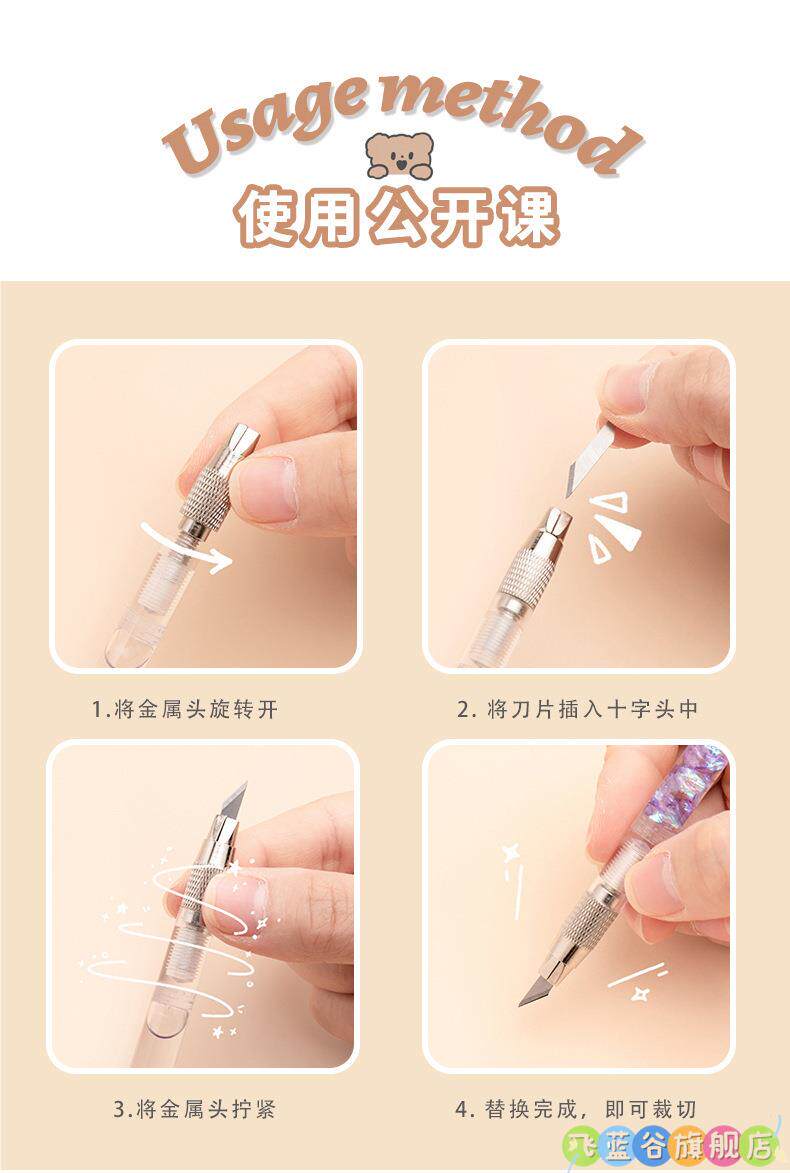 Usage method
使用公开课

1.将金属头旋转开

2. 将刀片插入十字头中

3.将金属头拧紧

4. 替换完成，即可裁切

飞蓝谷旗舰店