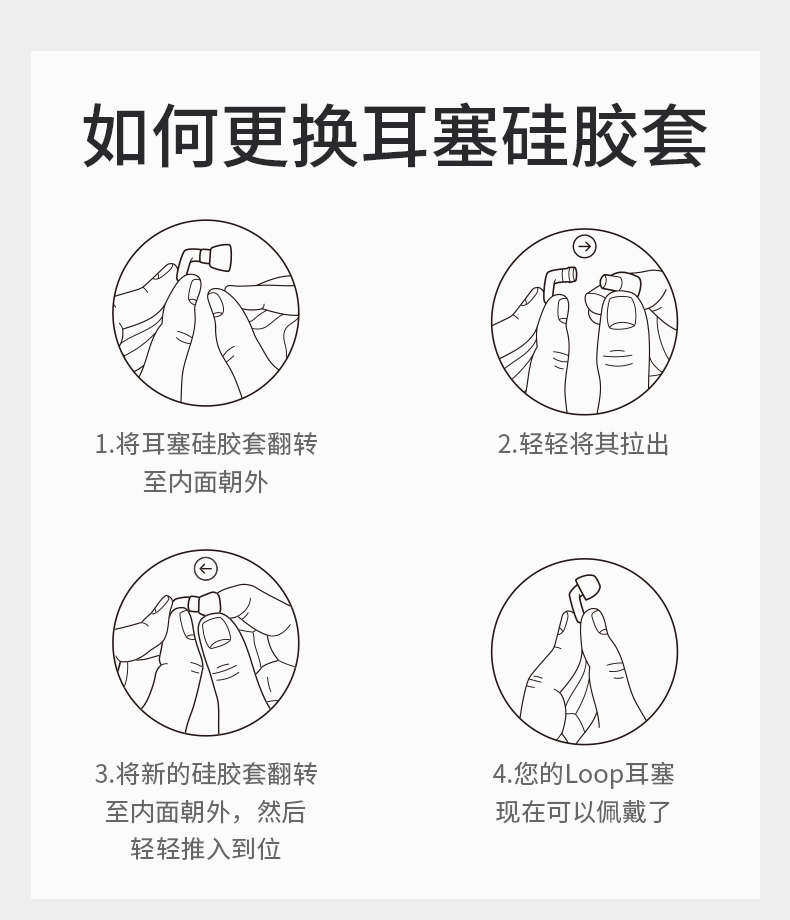 如何更换耳塞硅胶套

1.将耳塞硅胶套翻转至内面朝外

2.轻轻将其拉出

3.将新的硅胶套翻转至内面朝外，然后轻轻推入到位

4.您的Loop耳塞现在可以佩戴了