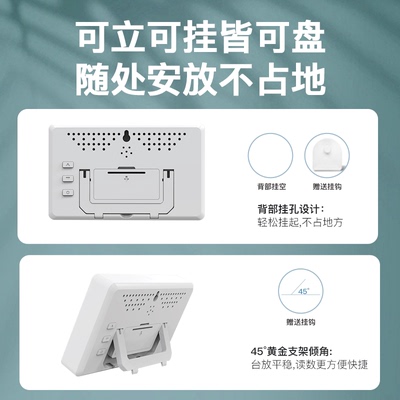 可立可挂皆可盘
随处安放不占地

背部挂空

赠送挂钩

背部挂孔设计:
轻松挂起,不占地方

45°

赠送挂钩

45°黄金支架倾角:
台放平稳,读数更方便快捷