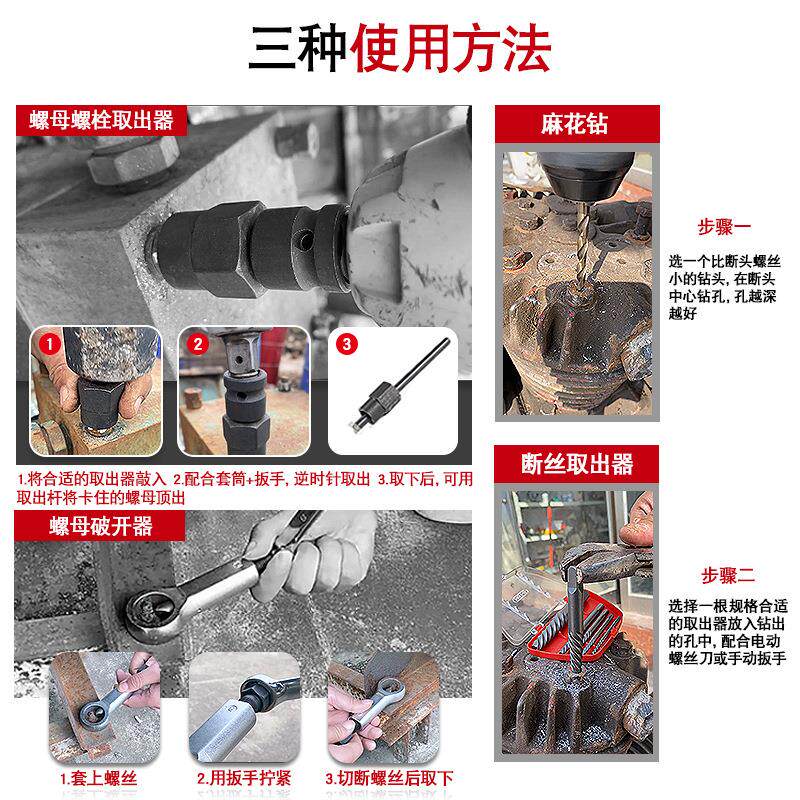 三种使用方法

螺母螺栓取出器

1
2
3

1.将合适的取出器敲入 2.配合套筒+扳手，逆时针取出 3.取下后，可用取出杆将卡住的螺母顶出

螺母破开器

1.套上螺丝
2.用扳手拧紧
3.切断螺丝后取下

麻花钻

步骤一

选一个比断头螺丝小的钻头，在断头中心钻孔，孔越深越好

断丝取出器

步骤二

选择一根规格合适的取出器放入钻出的孔中，配合电动螺丝刀或手动扳手