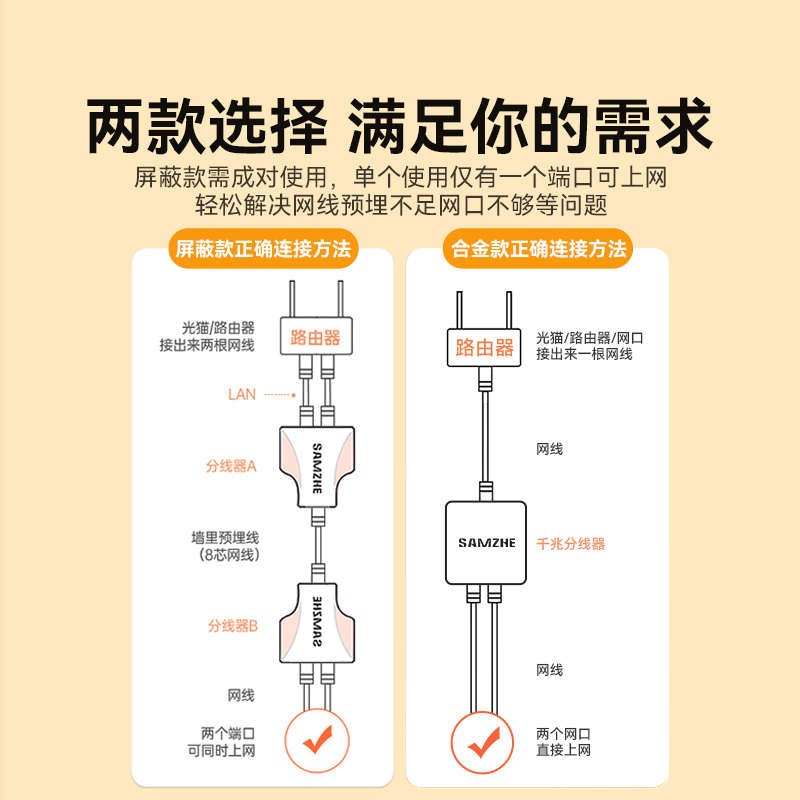 两款选择 满足你的需求

屏蔽款需成对使用，单个使用仅有一个端口可上网
轻松解决网线预埋不足网口不够等问题

屏蔽款正确连接方法

光猫/路由器
接出来两根网线

路由器

LAN

分线器A

SAMZHE

墙里预埋线
（8芯网线）

分线器B

SAMZHE

网线

两个端口
可同时上网

合金款正确连接方法

路由器

光猫/路由器/网口
接出来一根网线

网线

SAMZHE

千兆分线器

网线

两个网口
直接上网