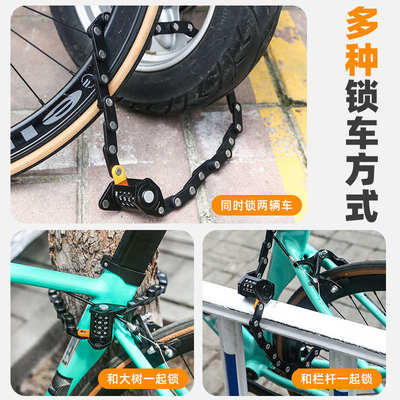 多种锁车方式

同时锁两辆车

和大树一起锁

和栏杆一起锁