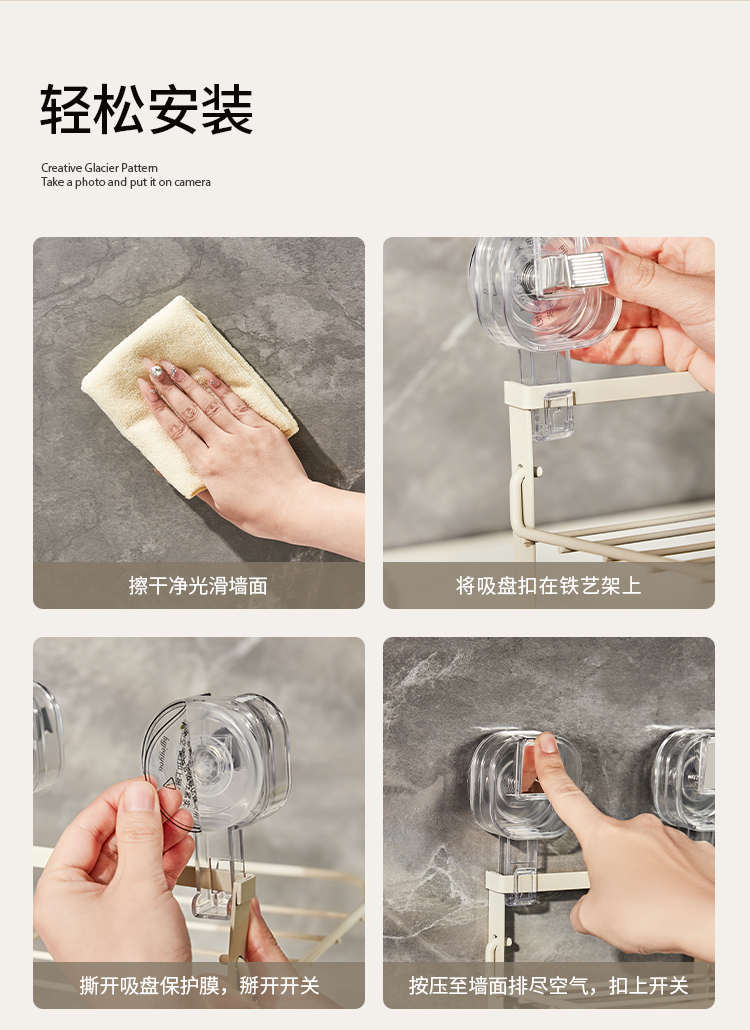 轻松安装

Creative Glacier Pattern
Take a photo and put it on camera

擦干净光滑墙面

将吸盘扣在铁艺架上

撕开吸盘保护膜，掰开开关

按压至墙面排尽空气，扣上开关