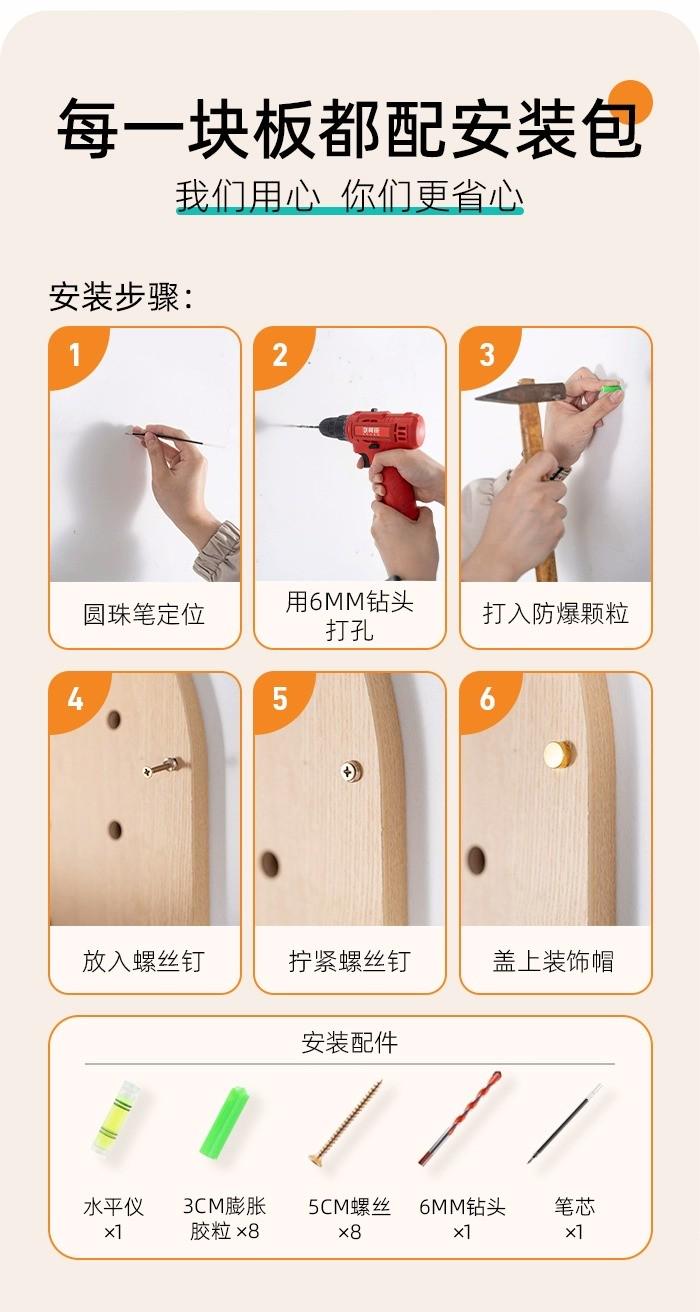 每一块板都配安装包

我们用心 你们更省心

安装步骤：

1
圆珠笔定位

2
用6MM钻头打孔

3
打入防爆颗粒

4
放入螺丝钉

5
拧紧螺丝钉

6
盖上装饰帽

安装配件

水平仪 ×1

3CM膨胀胶粒 ×8

5CM螺丝 ×8

6MM钻头 ×1

笔芯 ×1