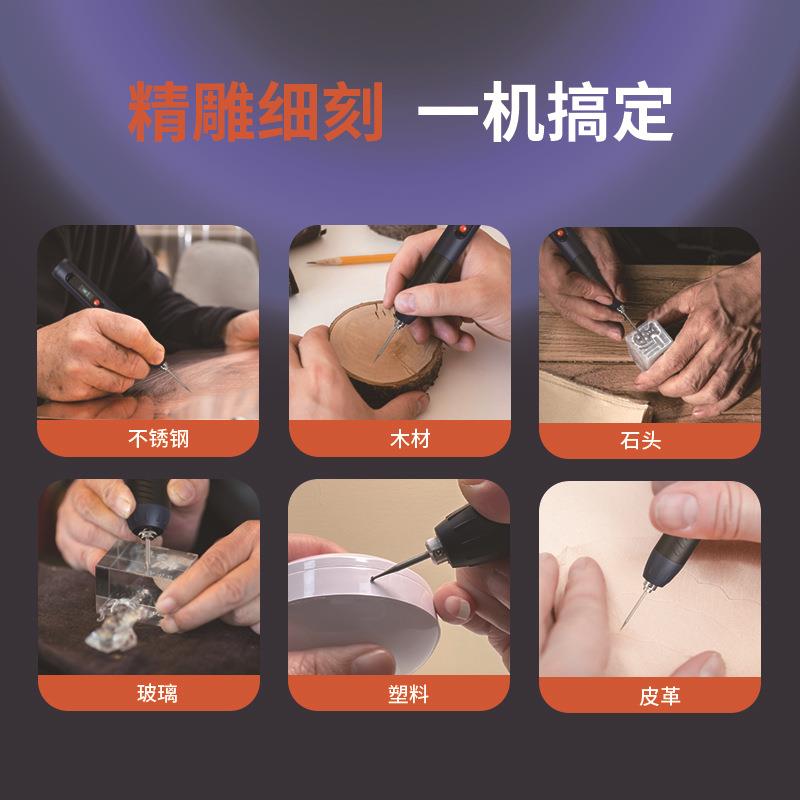 精雕细刻 一机搞定

不锈钢

木材

石头

玻璃

塑料

皮革