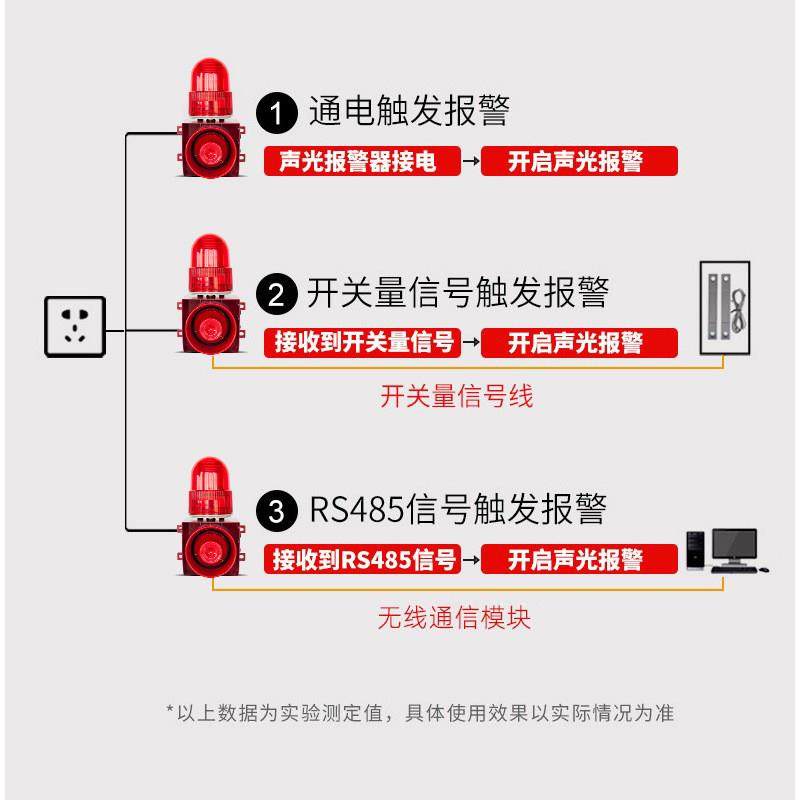 1 通电触发报警

声光报警器接电 → 开启声光报警

2 开关量信号触发报警

接收到开关量信号 → 开启声光报警

开关量信号线

3 RS485信号触发报警

接收到RS485信号 → 开启声光报警

无线通信模块

*以上数据为实验测定值，具体使用效果以实际情况为准