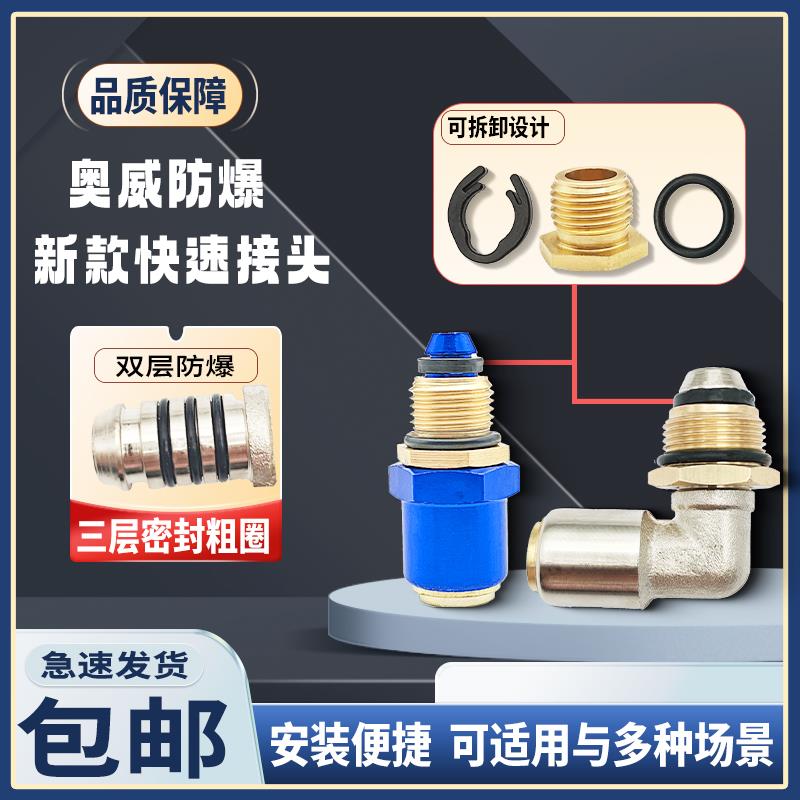 品质保障

奥威防爆
新款快速接头

可拆卸设计

双层防爆

三层密封粗圈

急速发货

包邮

安装便捷 可适用与多种场景