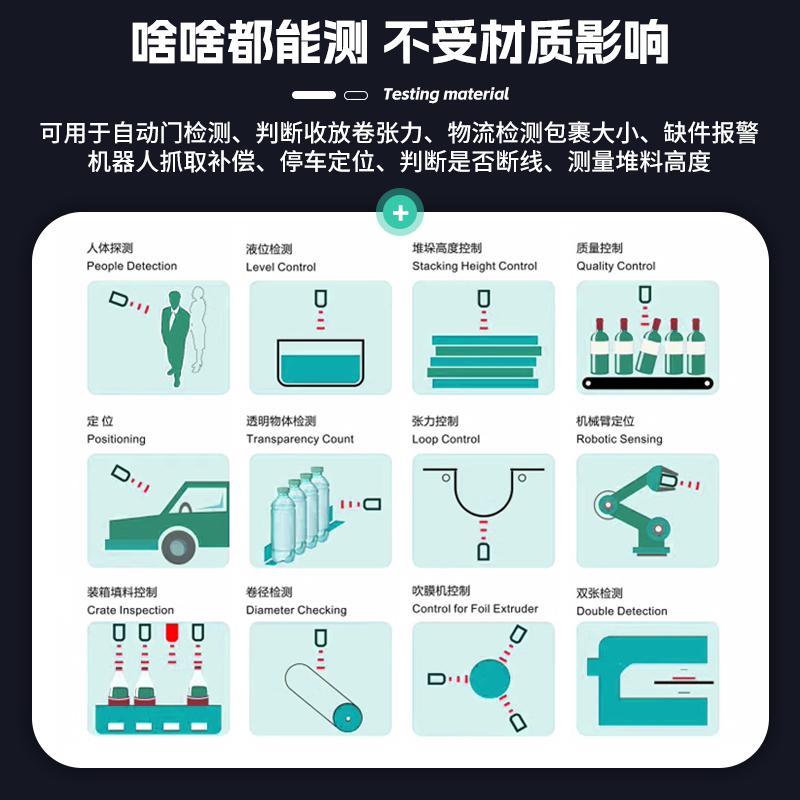 啥啥都能测 不受材质影响

Testing material

可用于自动门检测、判断收放卷张力、物流检测包裹大小、缺件报警
机器人抓取补偿、停车定位、判断是否断线、测量堆料高度

+

人体探测
People Detection

液位检测
Level Control

堆垛高度控制
Stacking Height Control

质量控制
Quality Control

定 位
Positioning

透明物体检测
Transparency Count

张力控制
Loop Control

机械臂定位
Robotic Sensing

装箱填料控制
Crate Inspection

卷径检测
Diameter Checking

吹膜机控制
Control for Foil Extruder

双张检测
Double Detection