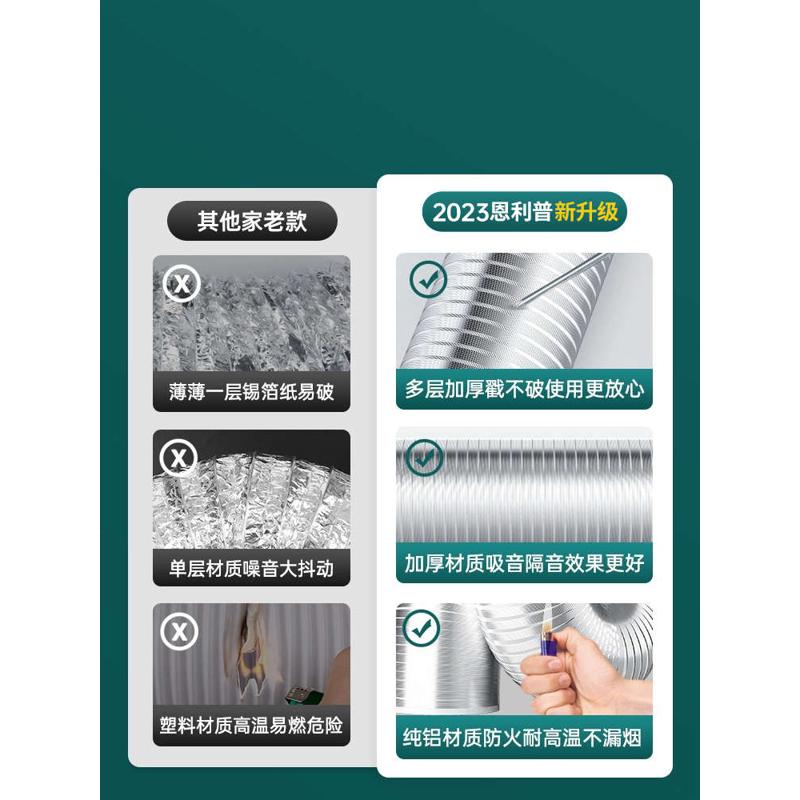 其他家老款

薄薄一层锡箔纸易破

单层材质噪音大抖动

塑料材质高温易燃危险

2023恩利普新升级

多层加厚戳不破使用更放心

加厚材质吸音隔音效果更好

纯铝材质防火耐高温不漏烟