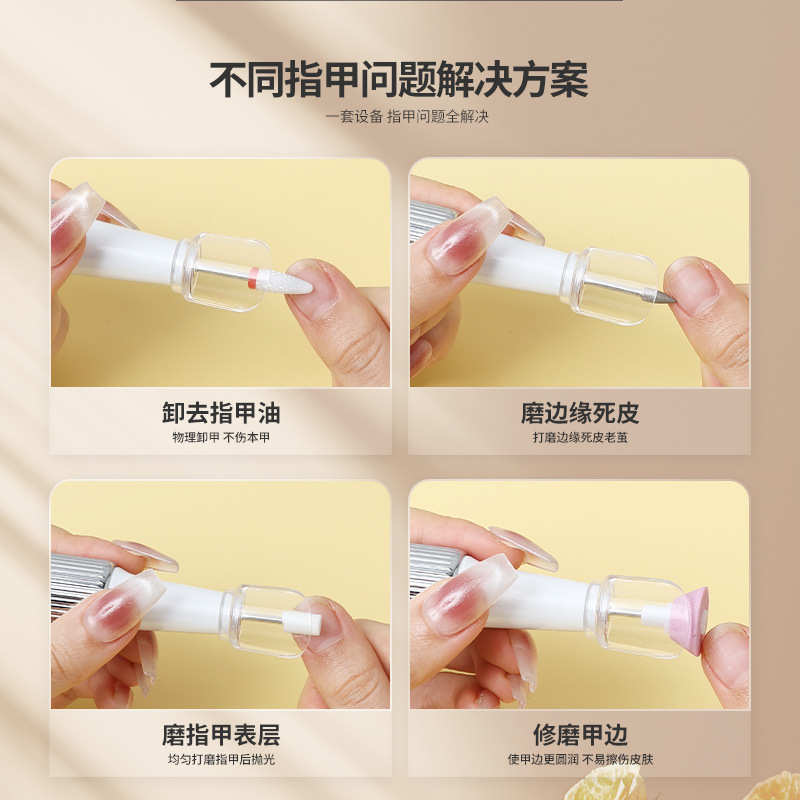 不同指甲问题解决方案

一套设备 指甲问题全解决

卸去指甲油

物理卸甲 不伤本甲

磨边缘死皮

打磨边缘死皮老茧

磨指甲表层

均匀打磨指甲后抛光

修磨甲边

使甲边更圆润 不易擦伤皮肤