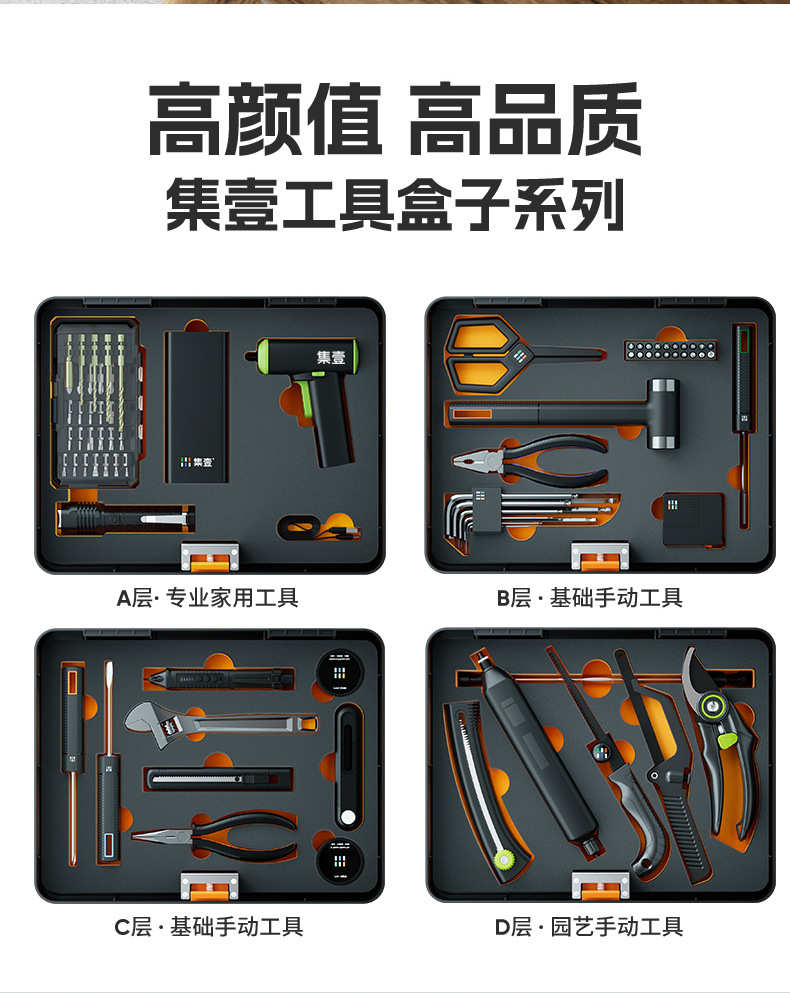 高颜值 高品质
集壹工具盒子系列

集壹

集壹

A层· 专业家用工具

B层 · 基础手动工具

C层 · 基础手动工具

D层 · 园艺手动工具