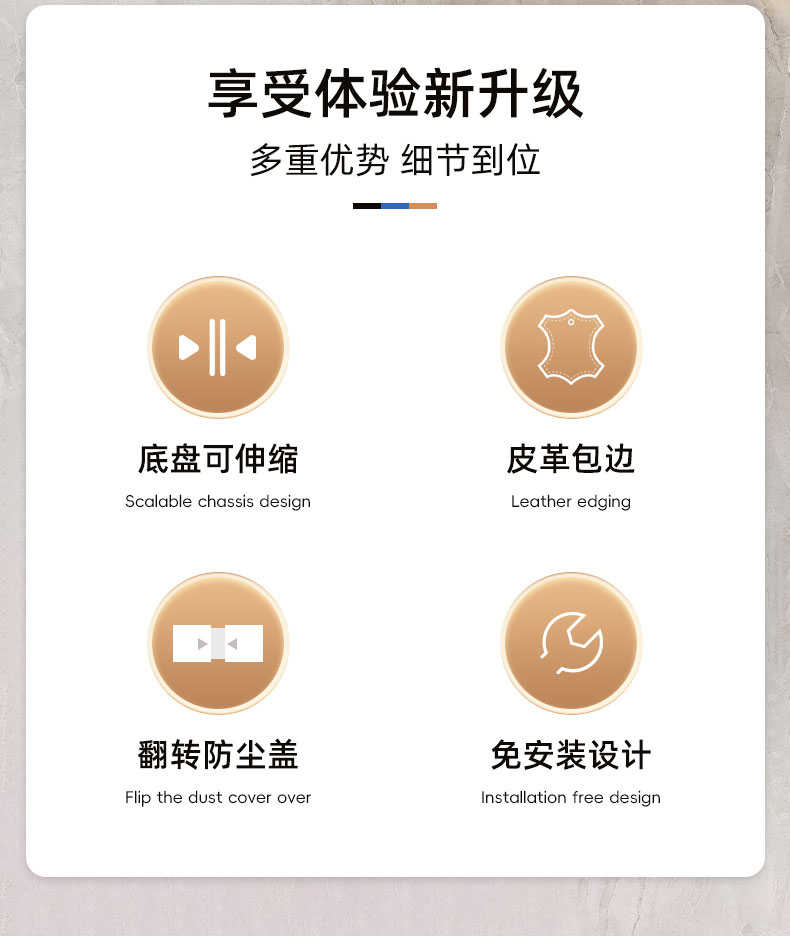 享受体验新升级

多重优势 细节到位

底盘可伸缩

Scalable chassis design

皮革包边

Leather edging

翻转防尘盖

Flip the dust cover over

免安装设计

Installation free design