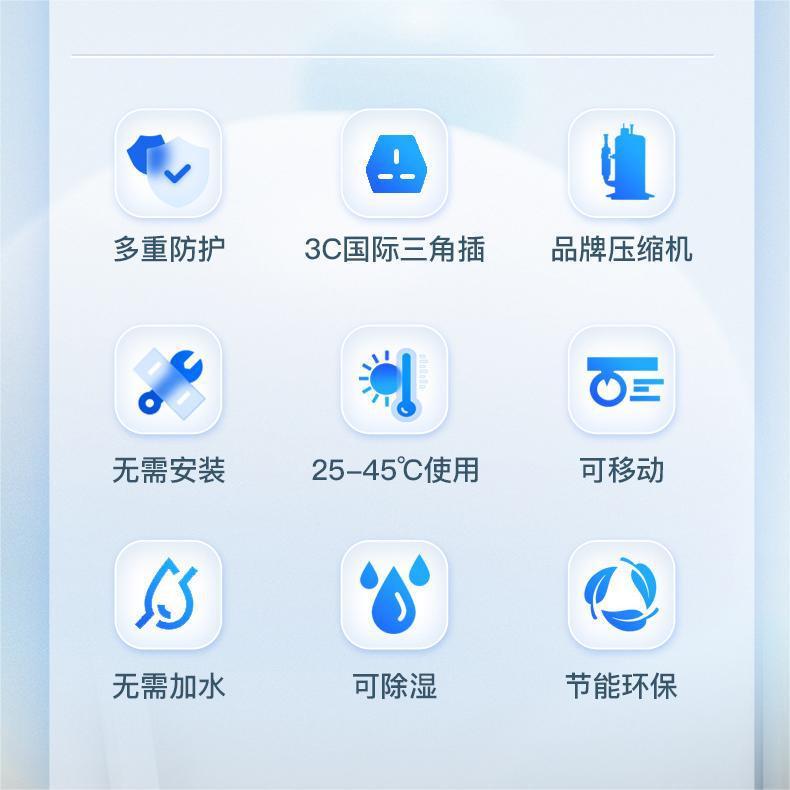 多重防护

3C国际三角插

品牌压缩机

无需安装

25-45℃使用

可移动

无需加水

可除湿

节能环保