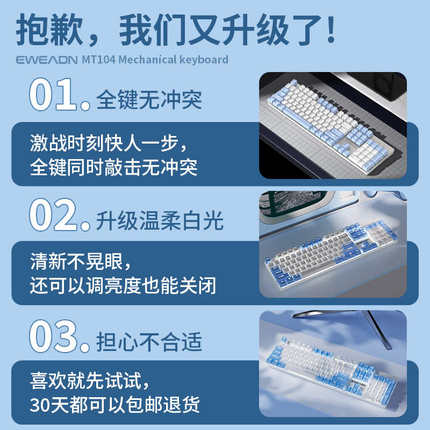 抱歉，我们又升级了！

EWEADN MT104 Mechanical keyboard

01. 全键无冲突

激战时刻快人一步，
全键同时敲击无冲突

02. 升级温柔白光

清新不晃眼，
还可以调亮度也能关闭

03. 担心不合适

喜欢就先试试，
30天都可以包邮退货