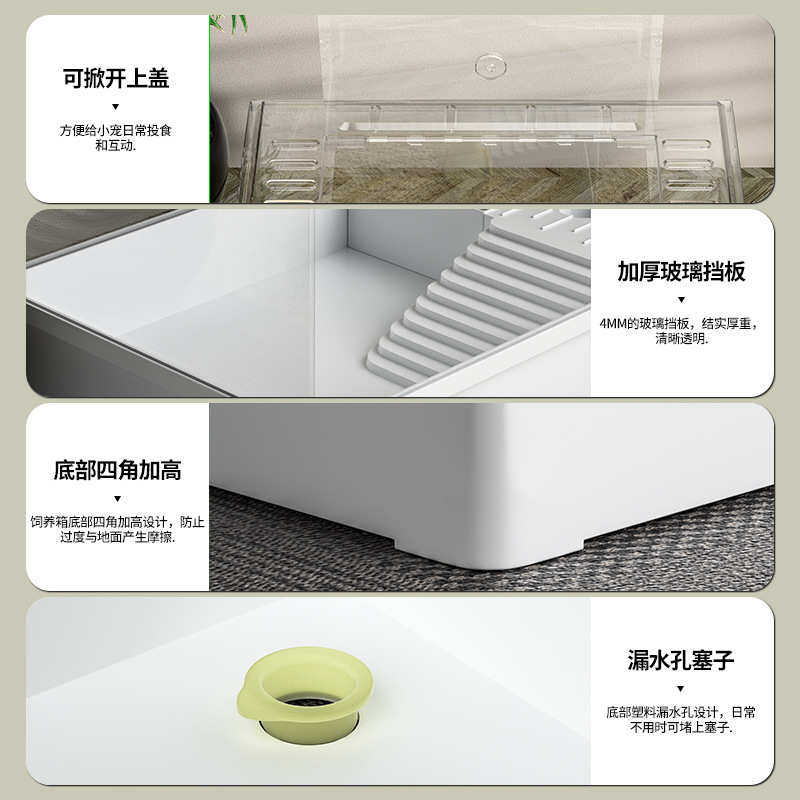 可掀开上盖
▼
方便给小宠日常投食和互动.

加厚玻璃挡板
▼
4MM的玻璃挡板，结实厚重，清晰透明.

底部四角加高
▼
饲养箱底部四角加高设计，防止过度与地面产生摩擦.

漏水孔塞子
▼
底部塑料漏水孔设计，日常不用时可堵上塞子.